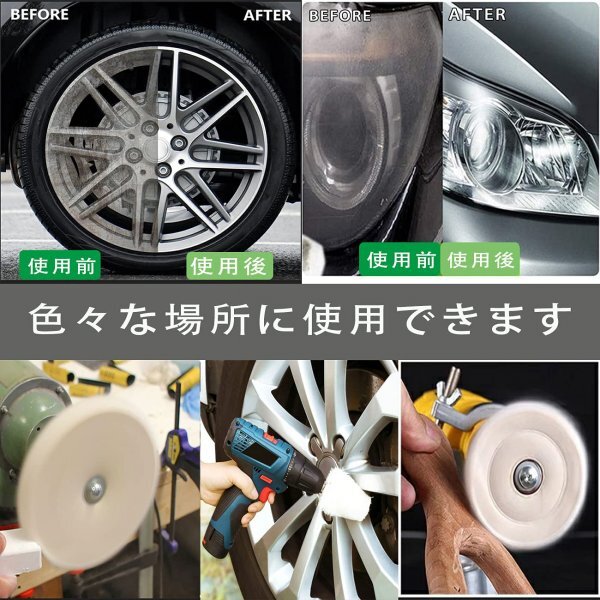 BEFORE AFTER

使用前 使用後

BEFORE AFTER

使用前 使用後

色々な場所に使用できます