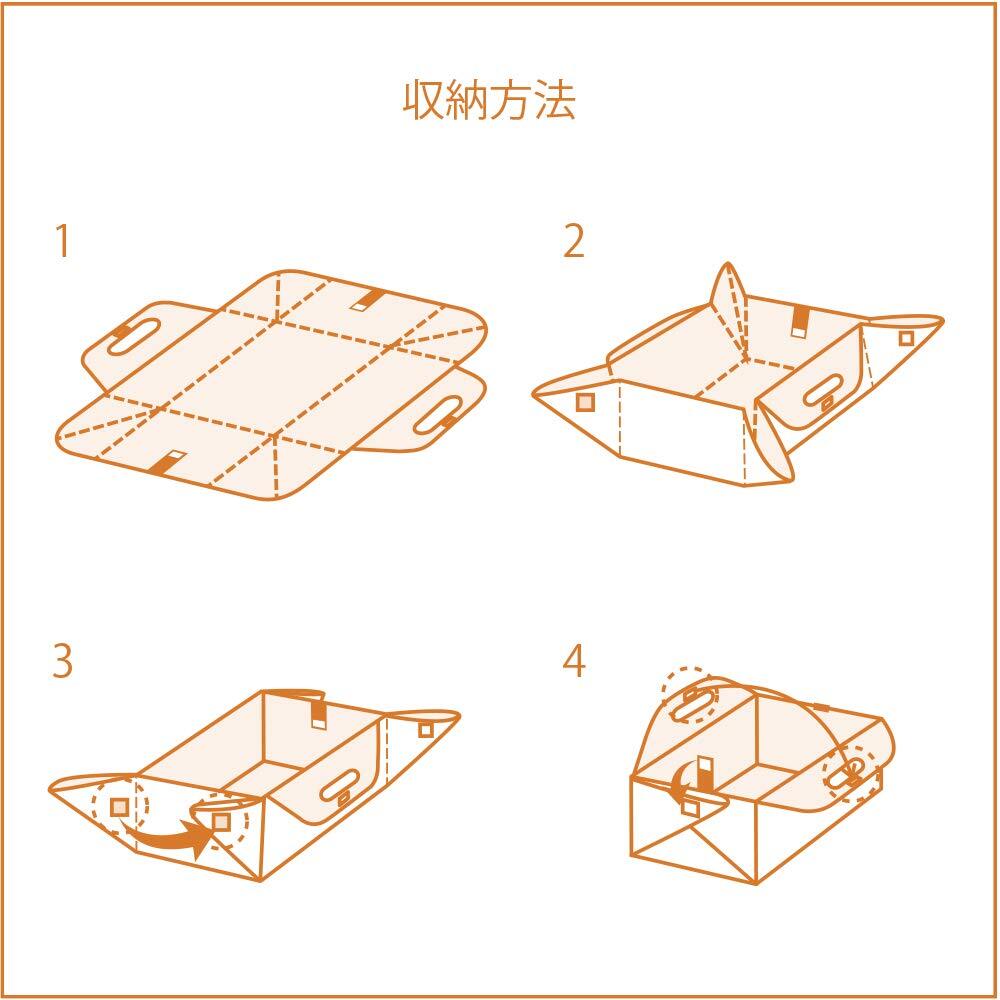 収納方法

1

2

3

4