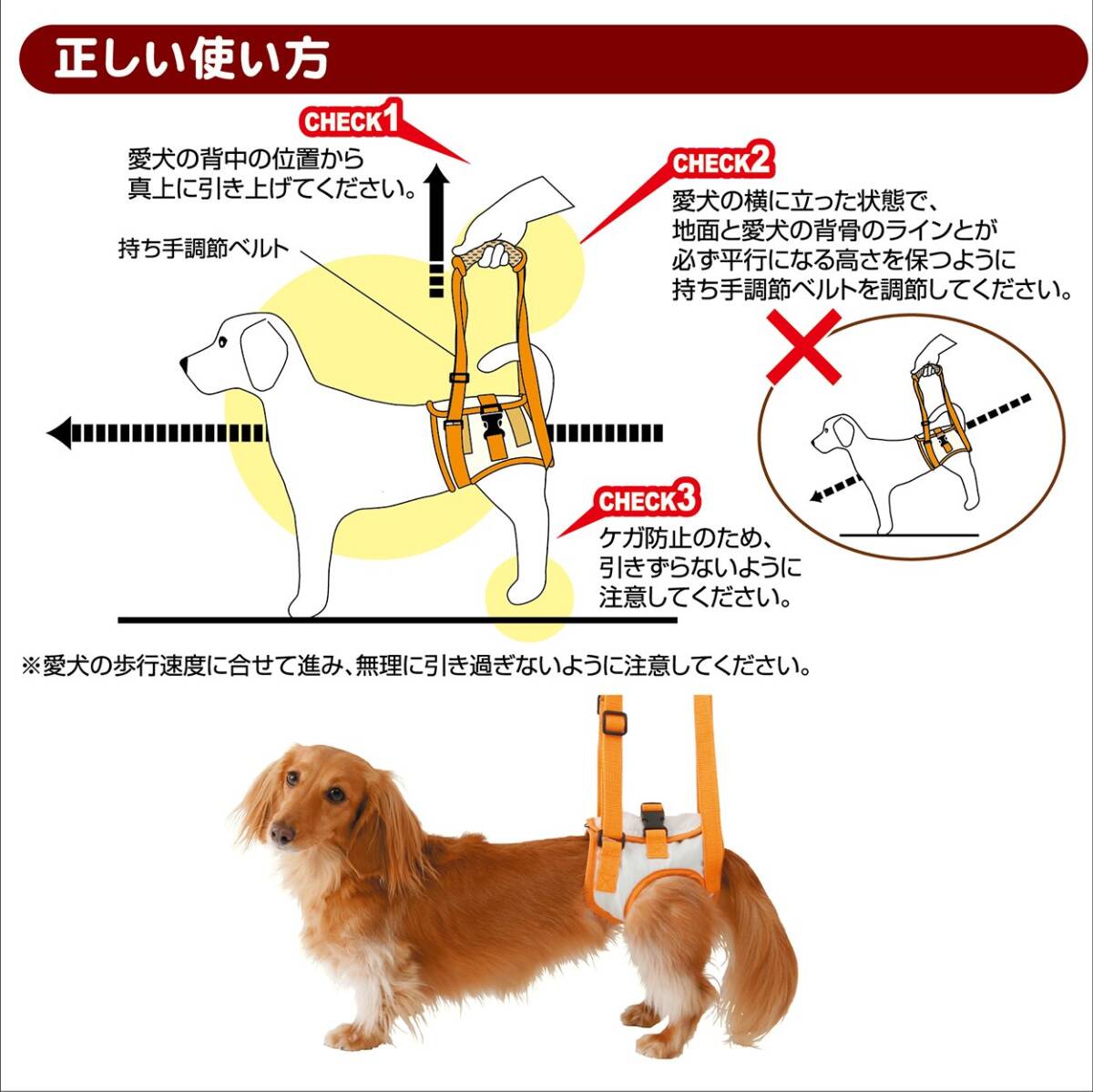 正しい使い方

CHECK1
愛犬の背中の位置から真上に引き上げてください。

持ち手調節ベルト

CHECK2
愛犬の横に立った状態で、地面と愛犬の背骨のラインとが必ず平行になる高さを保つように持ち手調節ベルトを調節してください。

CHECK3
ケガ防止のため、引きずらないように注意してください。

※愛犬の歩行速度に合せて進み、無理に引き過ぎないように注意してください。