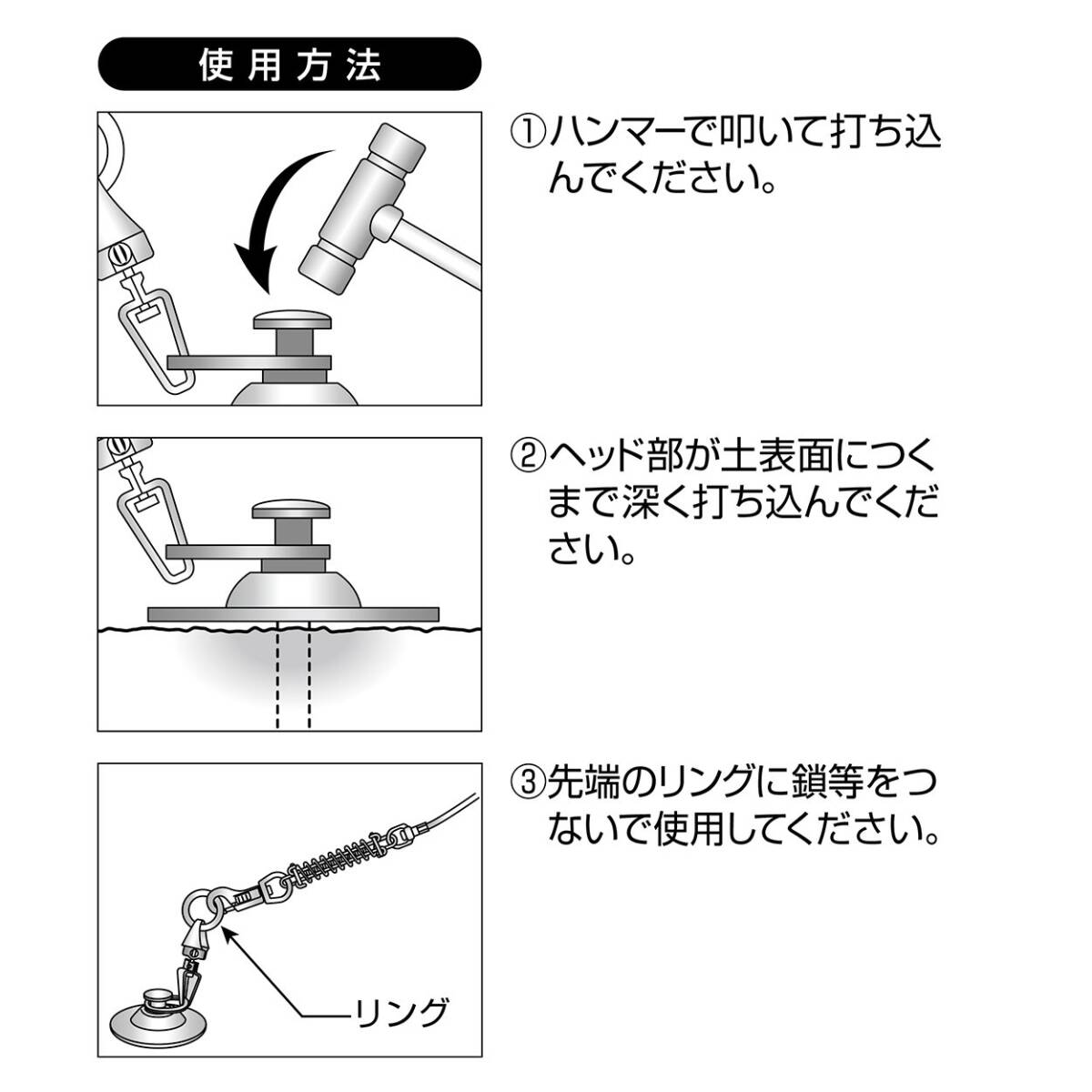 使用方法

①ハンマーで叩いて打ち込んでください。

②ヘッド部が土表面につくまで深く打ち込んでください。

③先端のリングに鎖等をつないで使用してください。

リング