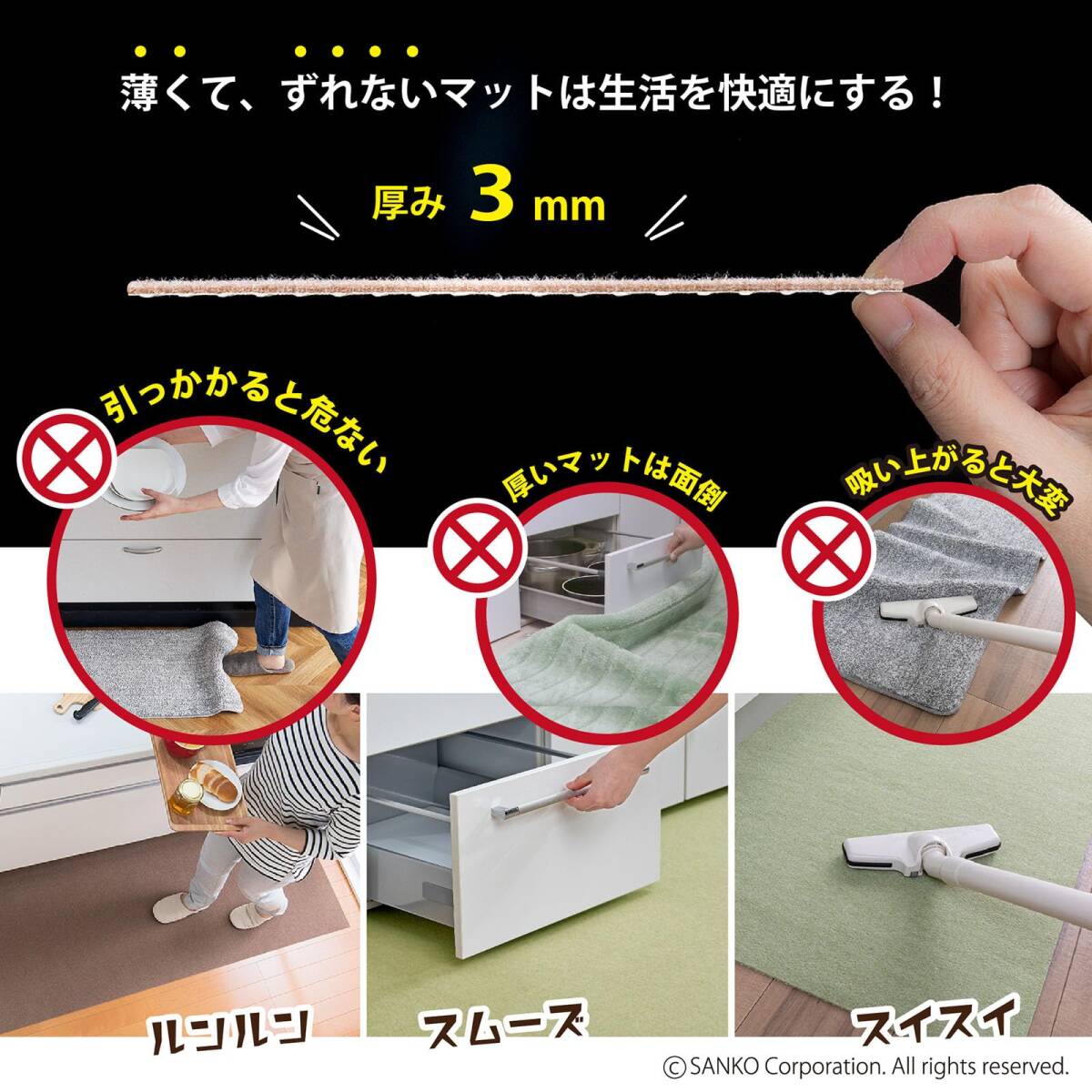 薄くて、ずれないマットは生活を快適にする！

厚み 3 mm

引っかかると危ない

厚いマットは面倒

吸い上がると大変

ルンルン

スムーズ

スイスイ

© SANKO Corporation. All rights reserved.