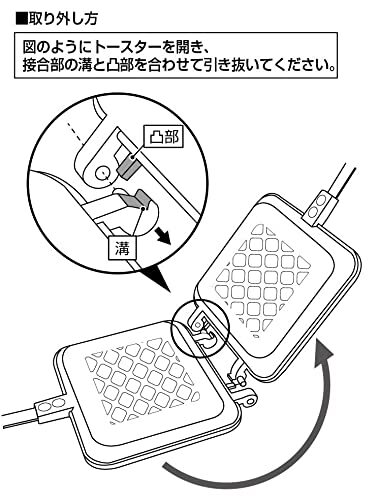 ■取り外し方

図のようにトースターを開き、
接合部の溝と凸部を合わせて引き抜いてください。

凸部

溝