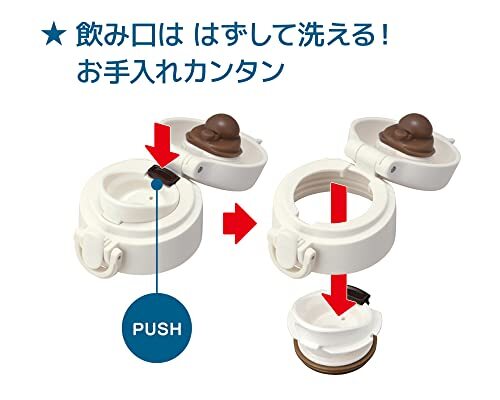 ★ 飲み口は はずして洗える！
お手入れカンタン

PUSH