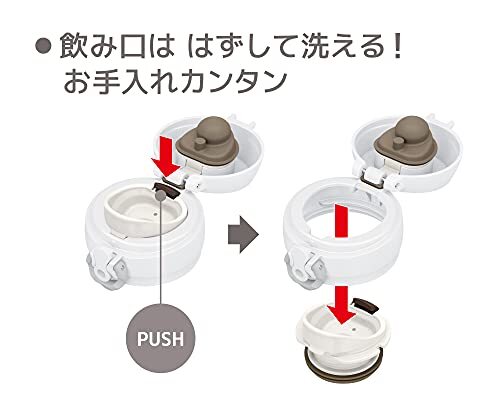 ● 飲み口は はずして洗える！
お手入れカンタン

PUSH