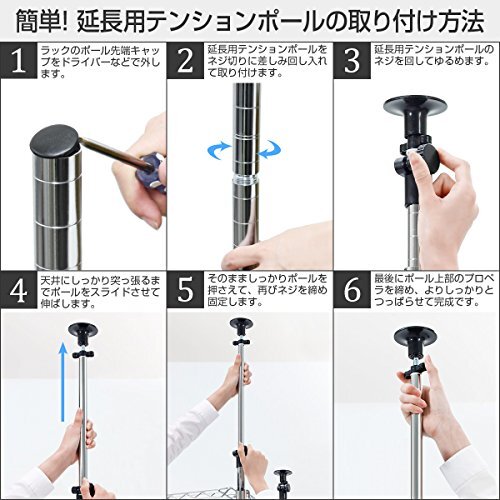 簡単! 延長用テンションポールの取り付け方法

1
ラックのポール先端キャップをドライバーなどで外します。

2
延長用テンションポールをネジ切りに差しみ回し入れて取り付けます。

3
延長用テンションポールのネジを回してゆるめます。

4
天井にしっかり突っ張るまでポールをスライドさせて伸ばします。

5
そのまましっかりポールを押さえて、再びネジを締め固定します。

6
最後にポール上部のプロペラを締め、よりしっかりとつっぱらせて完成です。