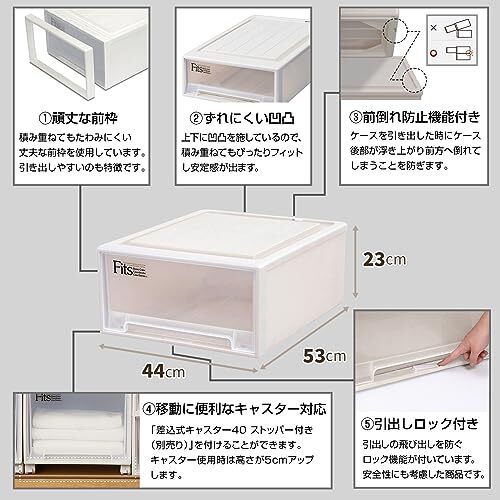 ①頑丈な前枠
積み重ねてもたわみにくい丈夫な前枠を使用しています。引き出しやすいのも特徴です。

Fits
②ずれにくい凹凸
上下に凹凸を施しているので、積み重ねてもぴったりフィットし安定感が出ます。

×
○
③前倒れ防止機能付き
ケースを引き出した時にケース後部が浮き上がり前方へ倒れてしまうことを防ぎます。

Fits
23cm
53cm
44cm

Fits
④移動に便利なキャスター対応
「差込式キャスター40 ストッパー付き(別売り)」を付けることができます。キャスター使用時は高さが5cmアップします。

⑤引出しロック付き
引出しの飛び出しを防ぐロック機能が付いています。安全性にも考慮した商品です。