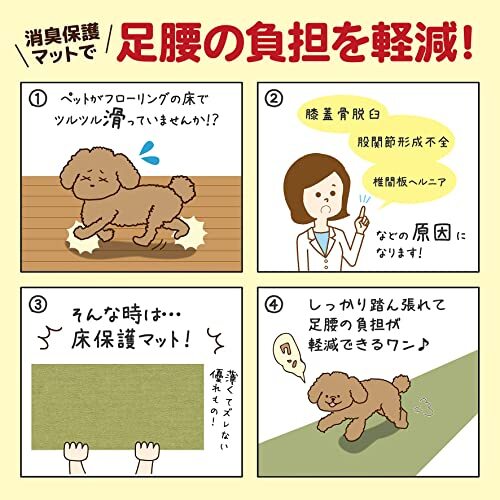 消臭保護マットで
足腰の負担を軽減!

①
ペットがフローリングの床でツルツル滑っていませんか!?

②
膝蓋骨脱臼
股関節形成不全
椎間板ヘルニア
などの原因になります!

③
そんな時は…
床保護マット!
薄くてズレない優れもの!

④
しっかり踏ん張れて足腰の負担が軽減できるワン♪