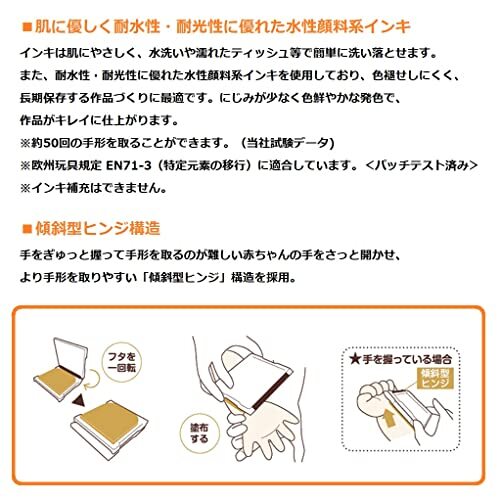 ■肌に優しく耐水性・耐光性に優れた水性顔料系インキ

インキは肌にやさしく、水洗いや濡れたティッシュ等で簡単に洗い落とせます。
また、耐水性・耐光性に優れた水性顔料系インキを使用しており、色褪せしにくく、
長期保存する作品づくりに最適です。にじみが少なく色鮮やかな発色で、
作品がキレイに仕上がります。
※約50回の手形を取ることができます。（当社試験データ）
※欧州玩具規定 EN71-3（特定元素の移行）に適合しています。＜パッチテスト済み＞
※インキ補充はできません。

■傾斜型ヒンジ構造

手をぎゅっと握って手形を取るのが難しい赤ちゃんの手をさっと開かせ、
より手形を取りやすい「傾斜型ヒンジ」構造を採用。

フタを一回転

塗布する

★手を握っている場合

傾斜型ヒンジ