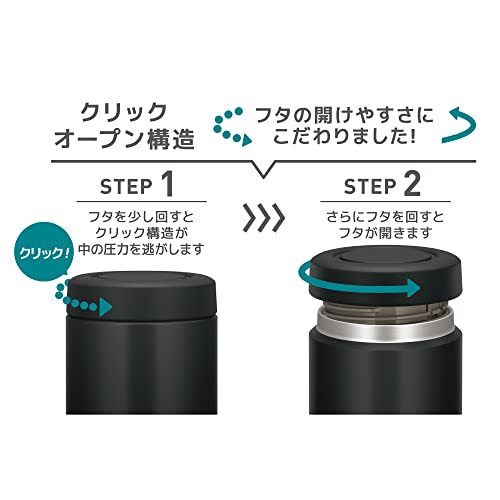 クリック
オープン構造

フタの開けやすさに
こだわりました!

STEP 1

フタを少し回すと
クリック構造が
中の圧力を逃がします

クリック!

STEP 2

さらにフタを回すと
フタが開きます