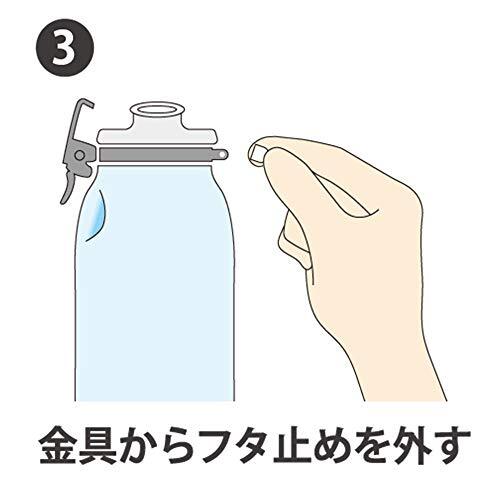 3

金具からフタ止めを外す