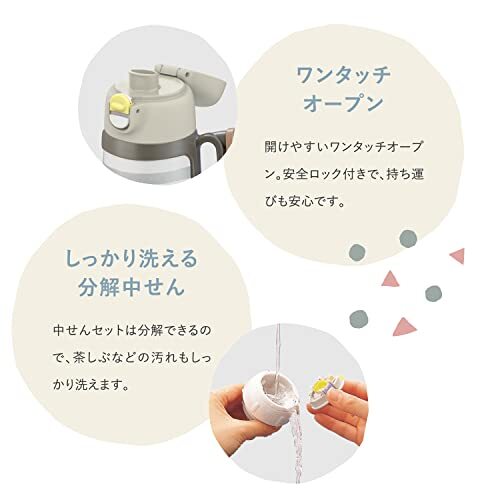 ワンタッチ
オープン

開けやすいワンタッチオープン。安全ロック付きで、持ち運びも安心です。

しっかり洗える
分解中せん

中せんセットは分解できるので、茶しぶなどの汚れもしっかり洗えます。