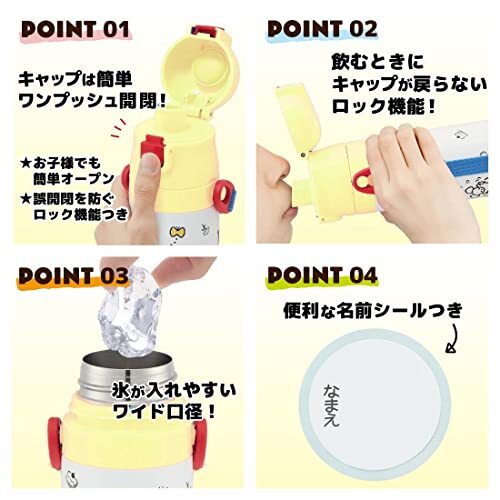 POINT 01

キャップは簡単
ワンプッシュ開閉！

★お子様でも
簡単オープン
★誤開閉を防ぐ
ロック機能つき

POINT 02

飲むときに
キャップが戻らない
ロック機能！

POINT 03

氷が入れやすい
ワイド口径！

POINT 04

便利な名前シールつき

なまえ