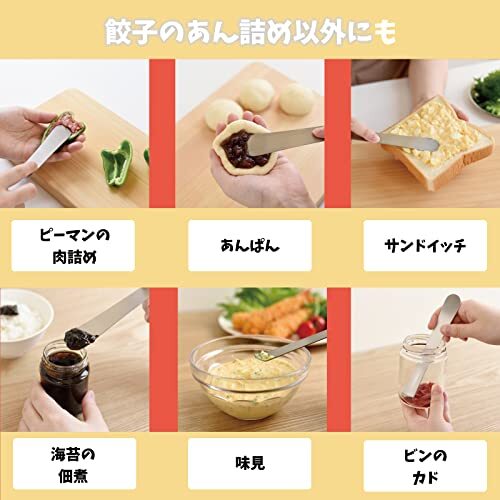 餃子のあん詰め以外にも

ピーマンの肉詰め

あんぱん

サンドイッチ

海苔の佃煮

味見

ビンのカド