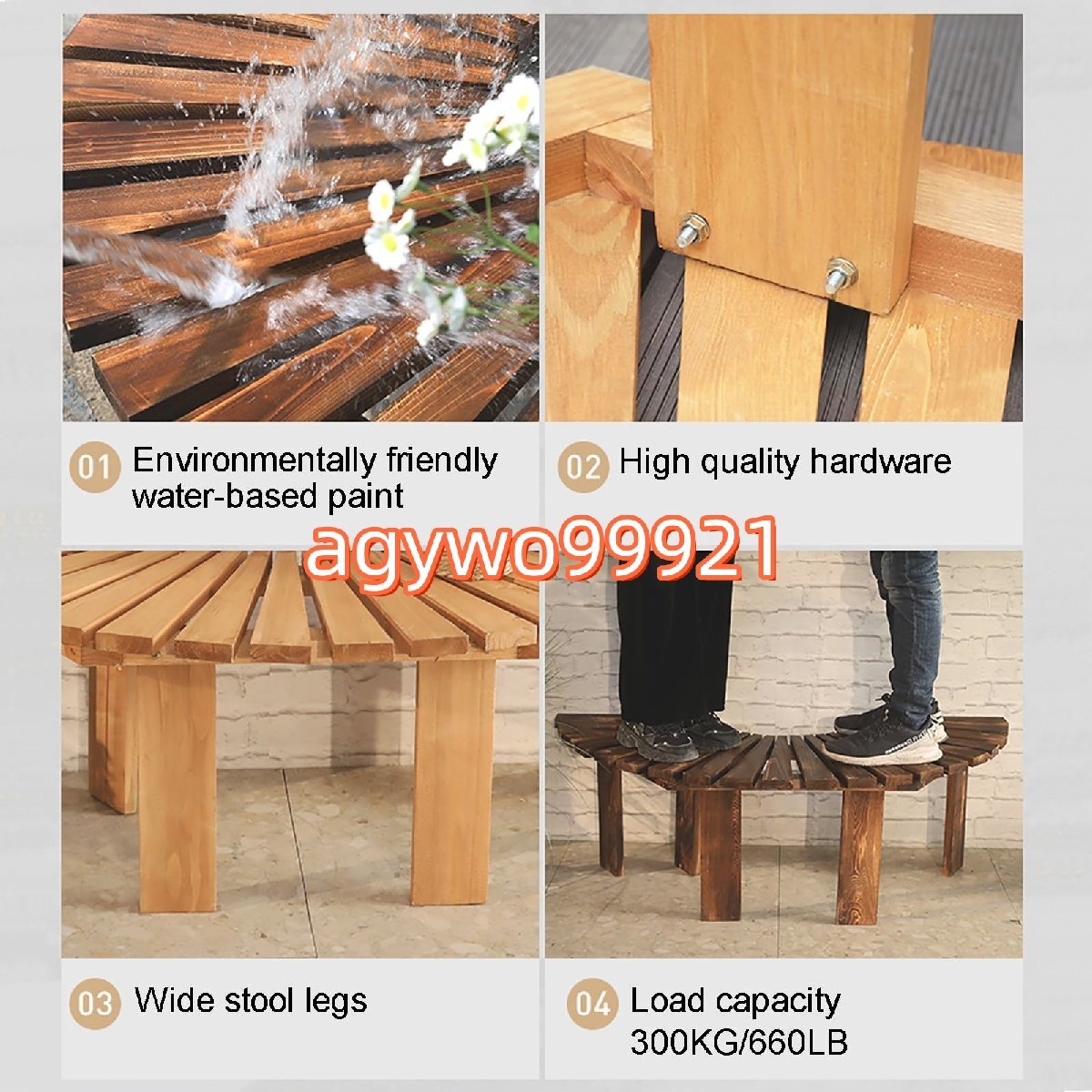 01 Environmentally friendly water-based paint

02 High quality hardware

agywo99921

03 Wide stool legs

04 Load capacity 300KG/660LB