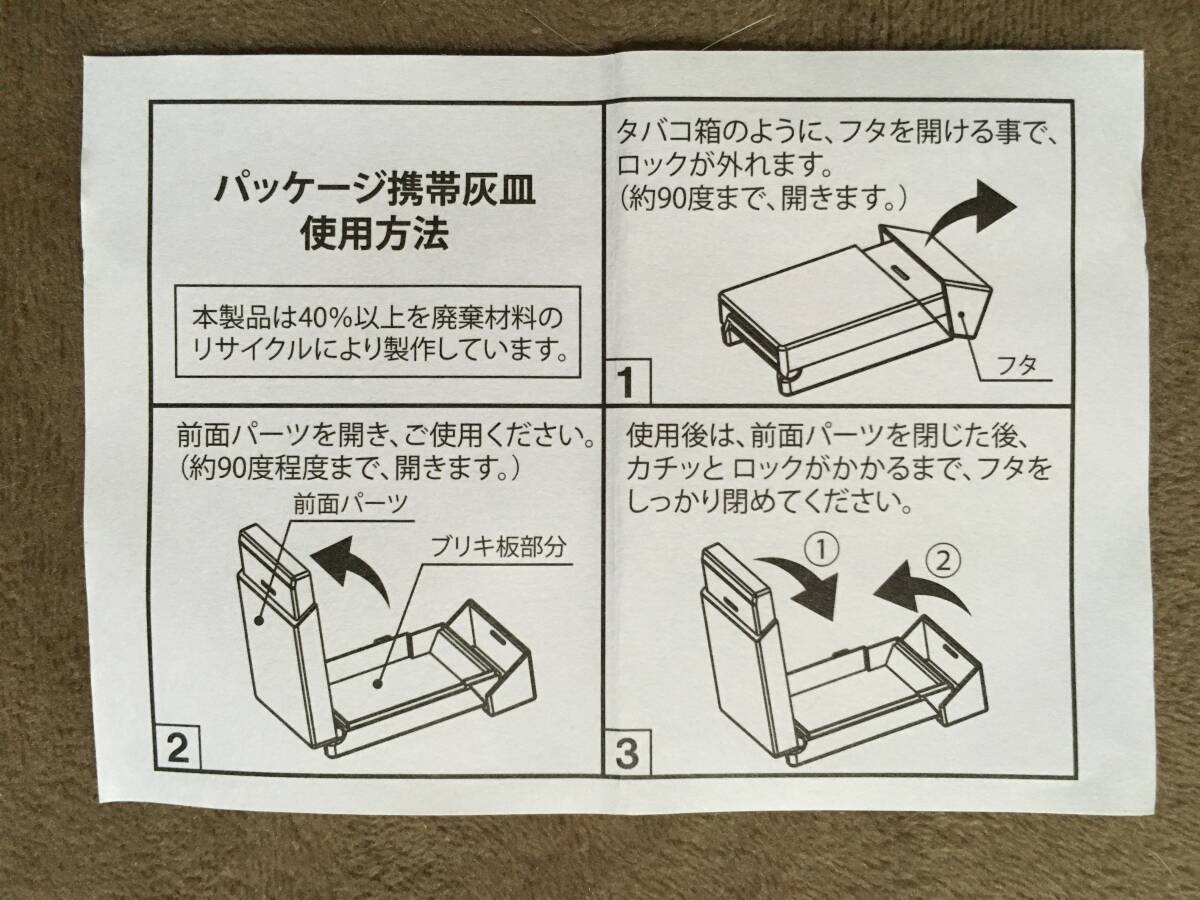 パッケージ携帯灰皿
使用方法

本製品は40%以上を廃棄材料のリサイクルにより製作しています。

タバコ箱のように、フタを開ける事で、ロックが外れます。
（約90度まで、開きます。）

フタ

1

前面パーツを開き、ご使用ください。
（約90度程度まで、開きます。）

前面パーツ

ブリキ板部分

2

使用後は、前面パーツを閉じた後、カチッと ロックがかかるまで、フタをしっかり閉めてください。

①

②

3