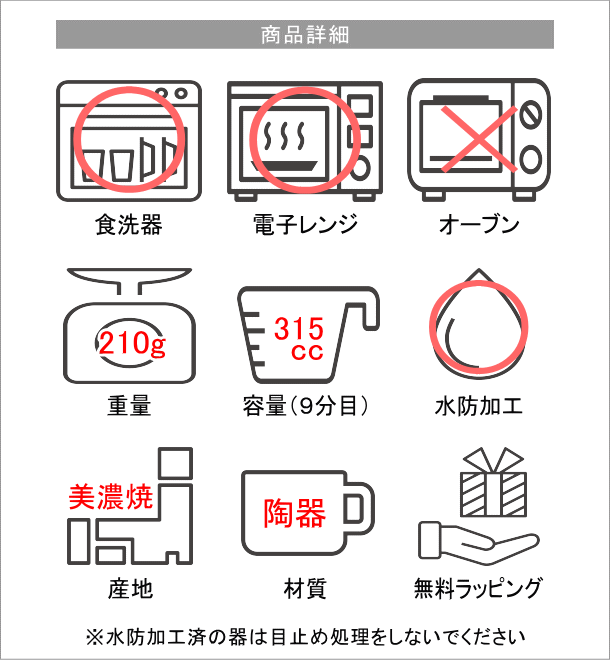 商品詳細

食洗器

電子レンジ

オーブン

210g

重量

315 cc

容量(9分目)

水防加工

美濃焼

産地

陶器

材質

無料ラッピング

※水防加工済の器は目止め処理をしないでください