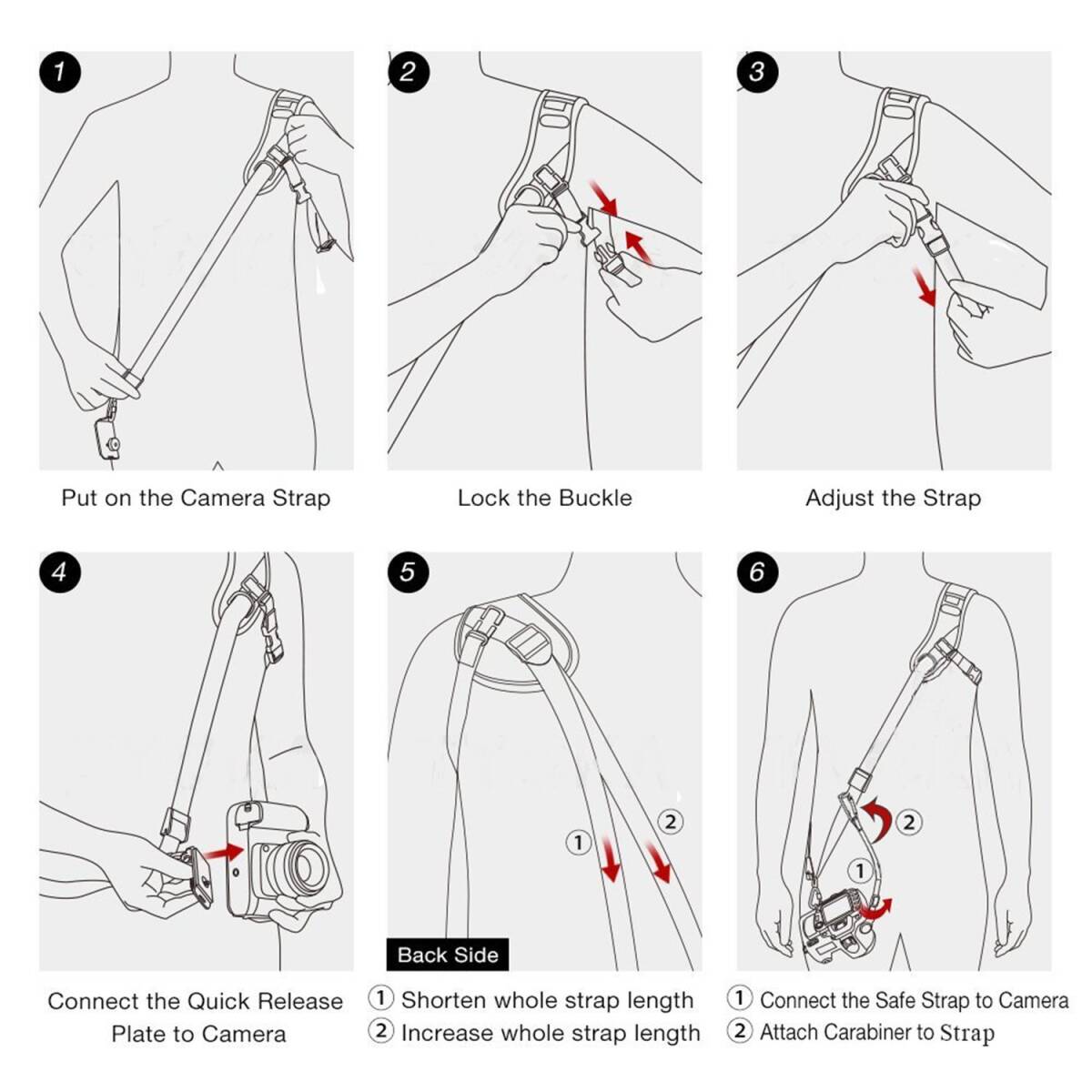 1
Put on the Camera Strap

2
Lock the Buckle

3
Adjust the Strap

4
Connect the Quick Release Plate to Camera

5
1
2
Back Side
① Shorten whole strap length
② Increase whole strap length

6
2
1
① Connect the Safe Strap to Camera
② Attach Carabiner to Strap