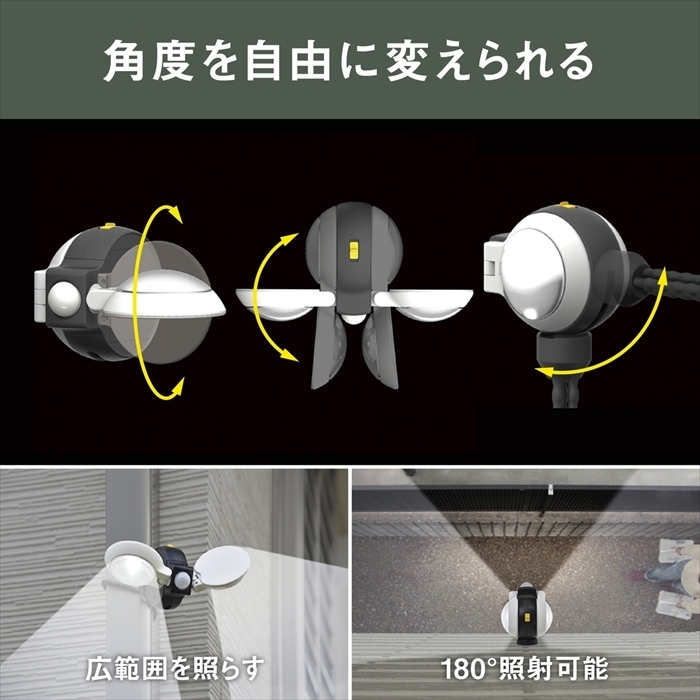 角度を自由に変えられる

広範囲を照らす

180°照射可能