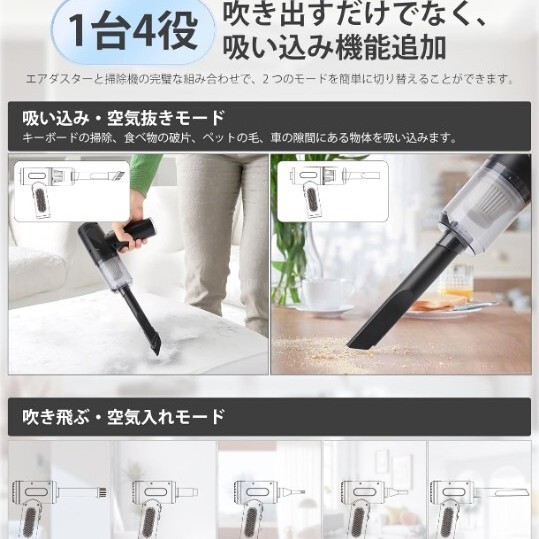 1台4役

吹き出すだけでなく、吸い込み機能追加

エアダスターと掃除機の完璧な組み合わせで、２つのモードを簡単に切り替えることができます。

吸い込み・空気抜きモード

キーボードの掃除、食べ物の破片、ペットの毛、車の隙間にある物体を吸い込みます。

吹き飛ぶ・空気入れモード