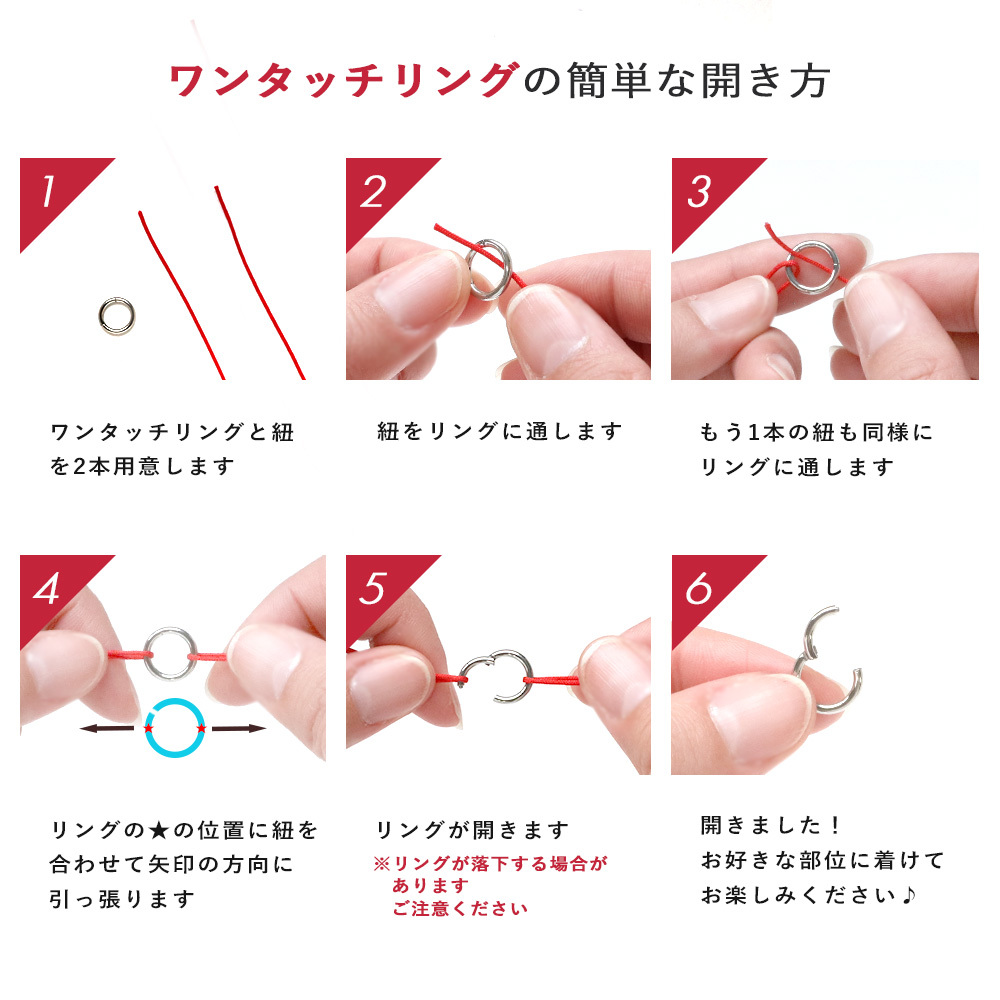 ワンタッチリングの簡単な開き方

1

ワンタッチリングと紐を2本用意します

2

紐をリングに通します

3

もう1本の紐も同様にリングに通します

4

リングの★の位置に紐を合わせて矢印の方向に引っ張ります

5

リングが開きます
※リングが落下する場合があります
ご注意ください

6

開きました！
お好きな部位に着けてお楽しみください♪