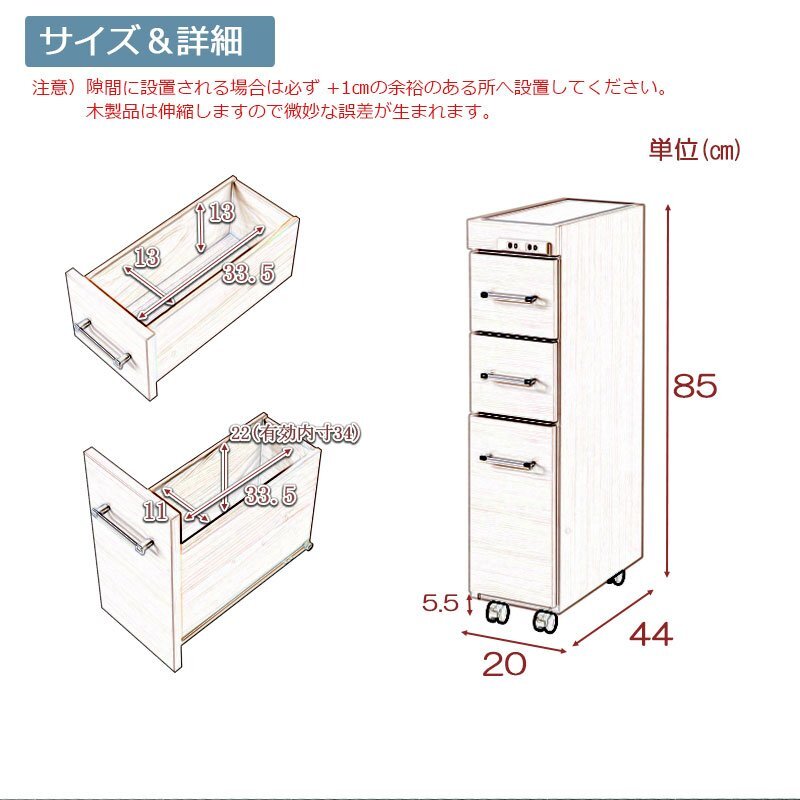 サイズ＆詳細

注意）隙間に設置される場合は必ず +1㎝の余裕のある所へ設置してください。
木製品は伸縮しますので微妙な誤差が生まれます。

単位(㎝)

13
13
33.5

22(有効内寸34)
33.5
11

85
5.5
20
44