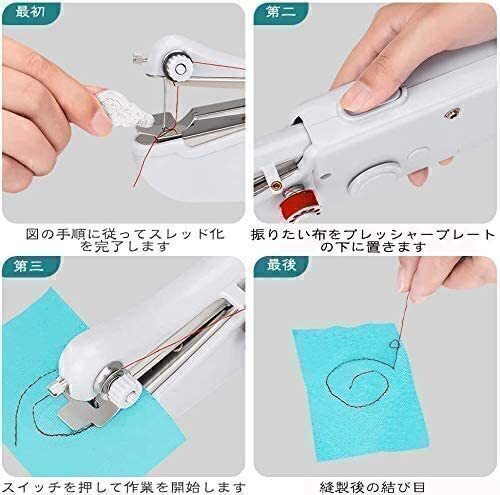 最初

図の手順に従ってスレッド化を完了します

第二

振りたい布をプレッシャープレートの下に置きます

第三

スイッチを押して作業を開始します

最後

縫製後の結び目