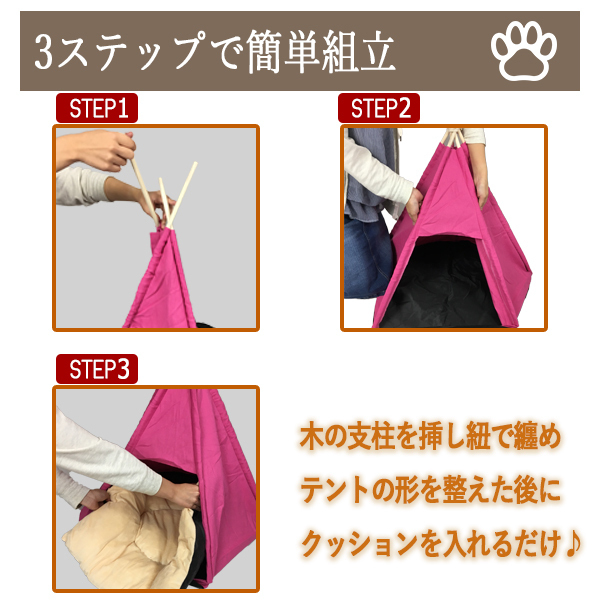 3ステップで簡単組立

STEP1

STEP2

STEP3

木の支柱を挿し紐で纏め
テントの形を整えた後に
クッションを入れるだけ♪