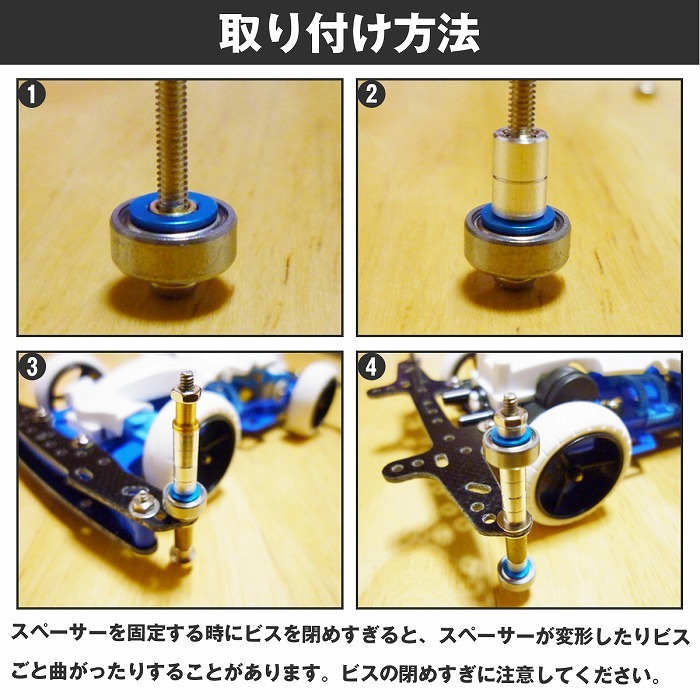 取り付け方法

1

2

3

4

スペーサーを固定する時にビスを閉めすぎると、スペーサーが変形したりビスごと曲がったりすることがあります。ビスの閉めすぎに注意してください。