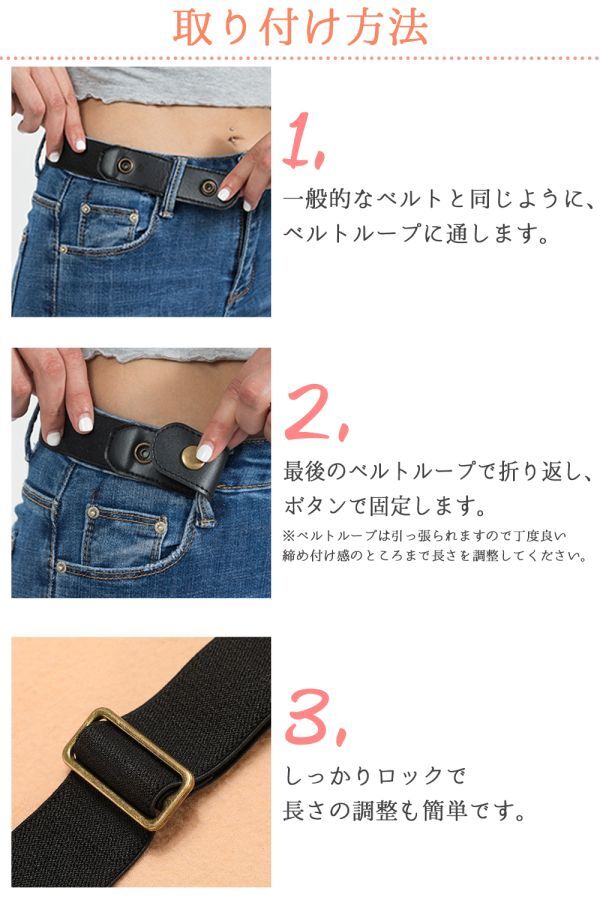 取り付け方法

1.

一般的なベルトと同じように、ベルトループに通します。

2.

最後のベルトループで折り返し、ボタンで固定します。

※ベルトループは引っ張られますので丁度良い締め付け感のところまで長さを調整してください。

3.

しっかりロックで長さの調整も簡単です。