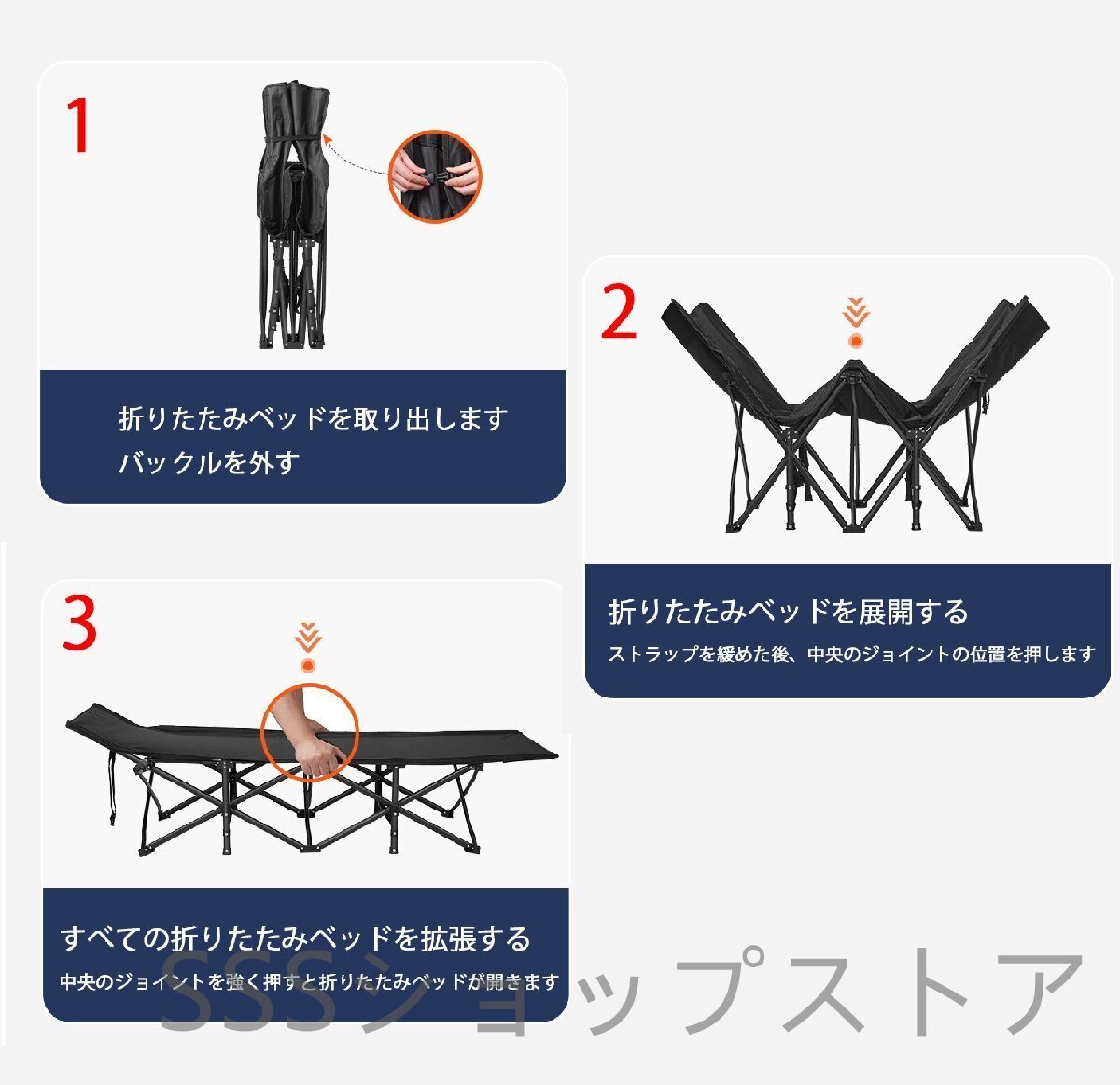 1

折りたたみベッドを取り出します
バックルを外す

2

折りたたみベッドを展開する
ストラップを緩めた後、中央のジョイントの位置を押します

3

すべての折りたたみベッドを拡張する
中央のジョイントを強く押すと折りたたみベッドが開きます

SSSショップストア