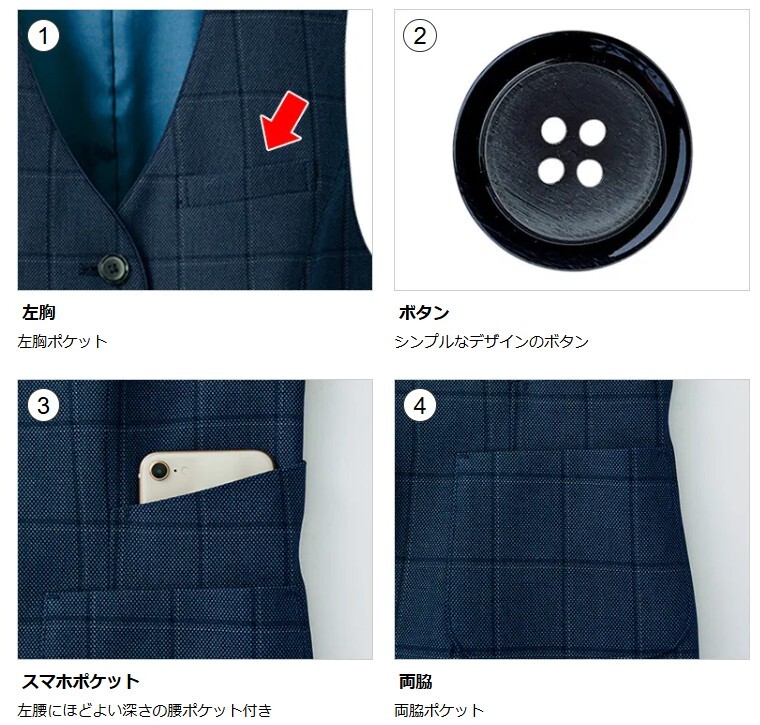 1

左胸

左胸ポケット

2

ボタン

シンプルなデザインのボタン

3

スマホポケット

左腰にほどよい深さの腰ポケット付き

4

両脇

両脇ポケット