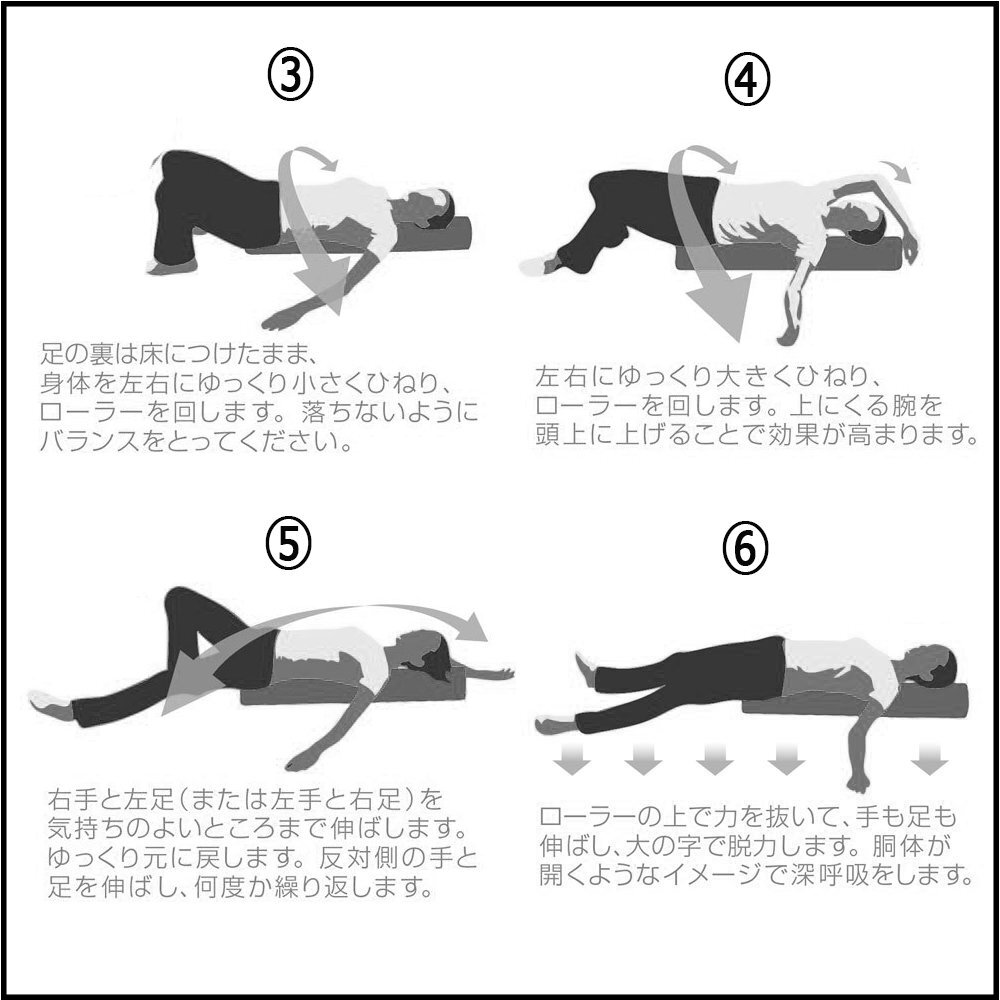 ③

足の裏は床につけたまま、身体を左右にゆっくり小さくひねり、ローラーを回します。落ちないようにバランスをとってください。

④

左右にゆっくり大きくひねり、ローラーを回します。上にくる腕を頭上に上げることで効果が高まります。

⑤

右手と左足(または左手と右足)を気持ちのよいところまで伸ばします。ゆっくり元に戻します。反対側の手と足を伸ばし、何度か繰り返します。

⑥

ローラーの上で力を抜いて、手も足も伸ばし、大の字で脱力します。胴体が開くようなイメージで深呼吸をします。