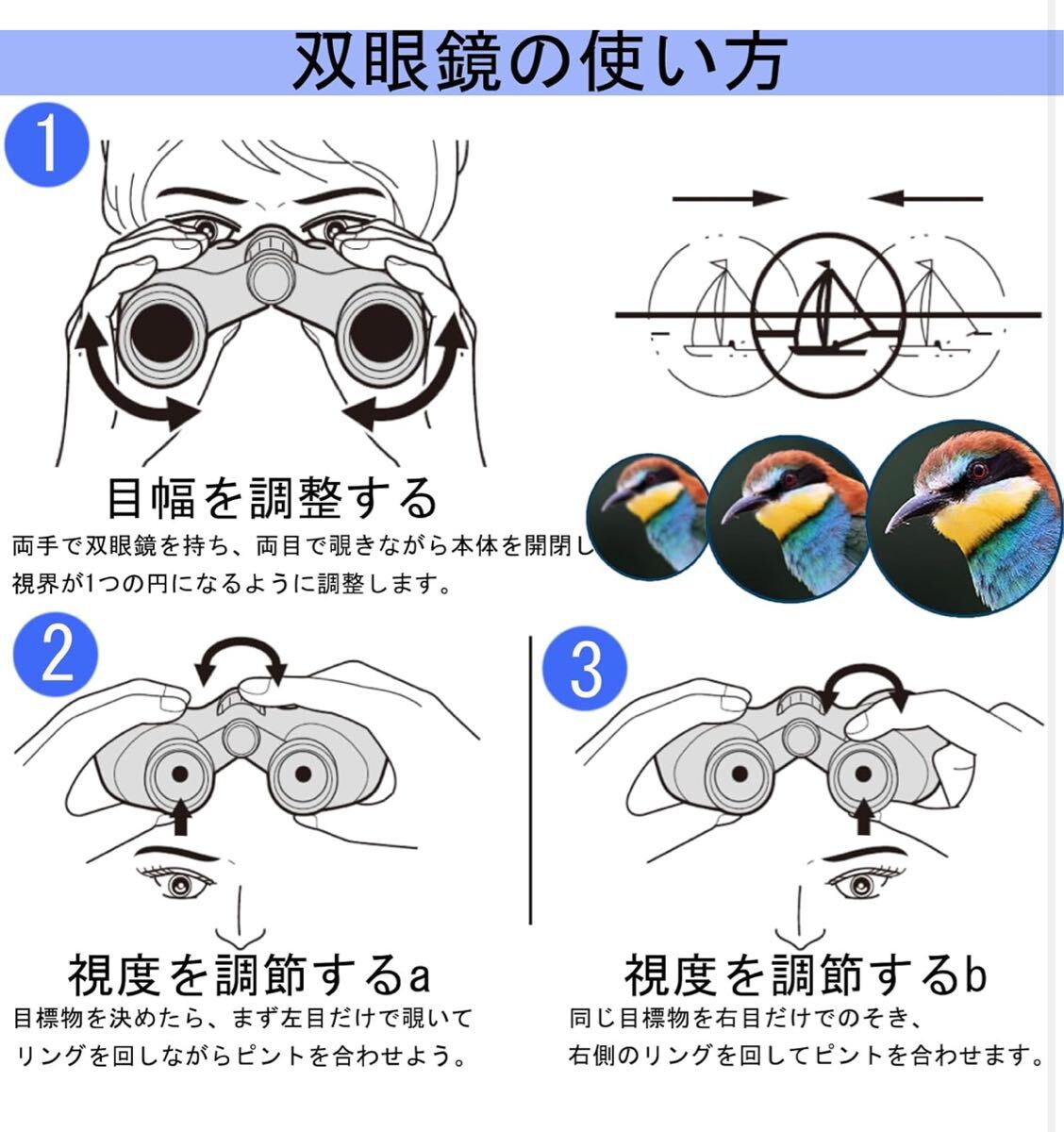 双眼鏡の使い方

1

目幅を調整する

両手で双眼鏡を持ち、両目で覗きながら本体を開閉し
視界が1つの円になるように調整します。

2

視度を調節するa

目標物を決めたら、まず左目だけで覗いて
リングを回しながらピントを合わせよう。

3

視度を調節するb

同じ目標物を右目だけでのそき、
右側のリングを回してピントを合わせます。