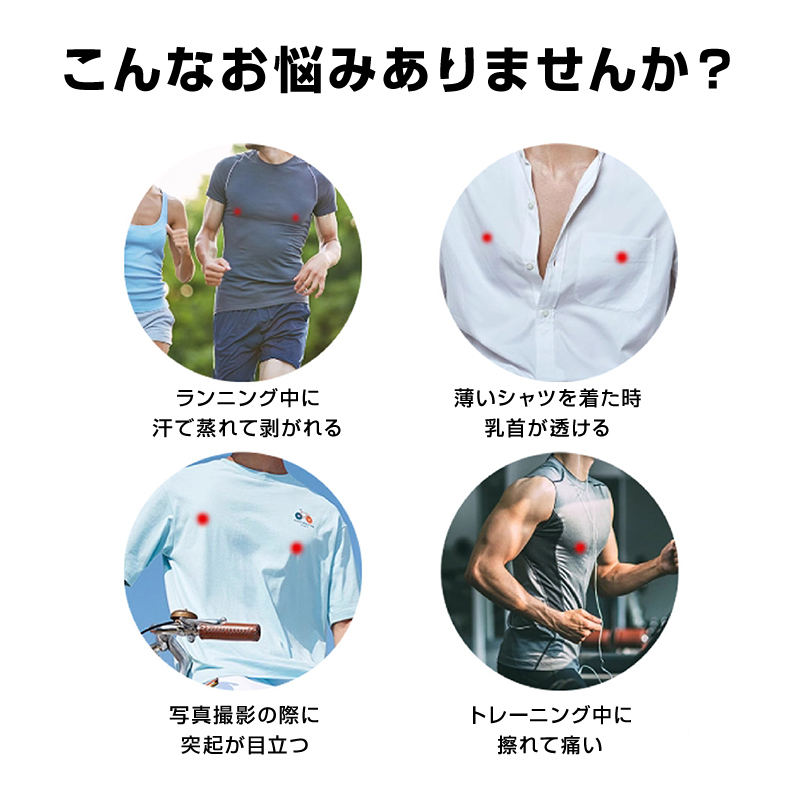 こんなお悩みありませんか？

ランニング中に
汗で蒸れて剥がれる

薄いシャツを着た時
乳首が透ける

写真撮影の際に
突起が目立つ

トレーニング中に
擦れて痛い