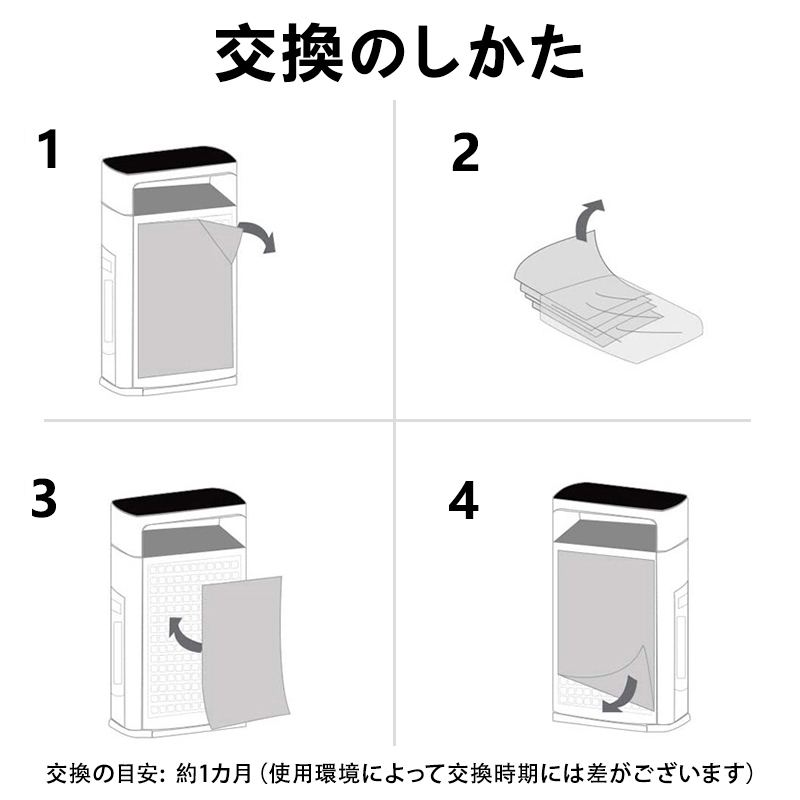 交換のしかた

1

2

3

4

交換の目安: 約1カ月（使用環境によって交換時期には差がございます）