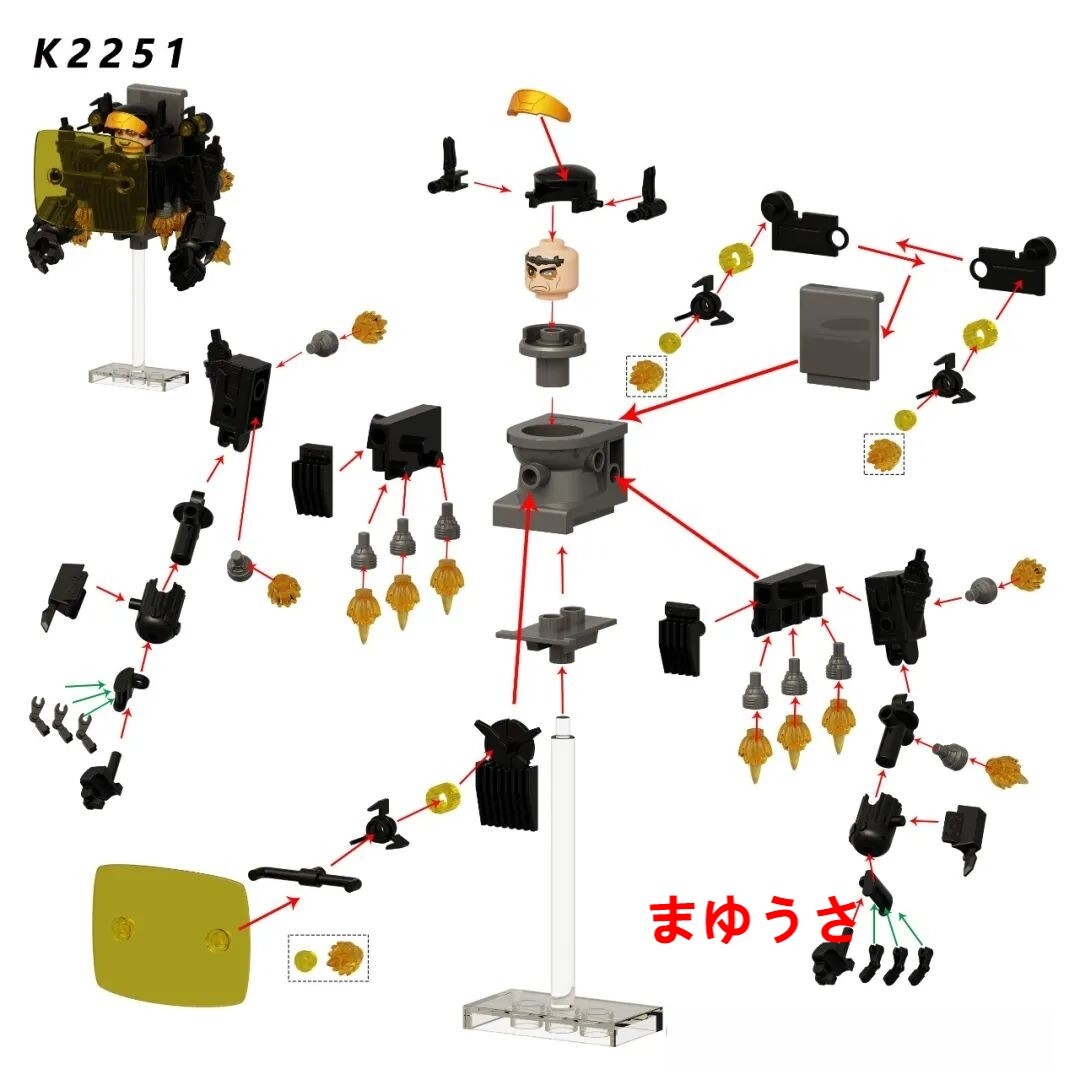 K2251

まゆうさ