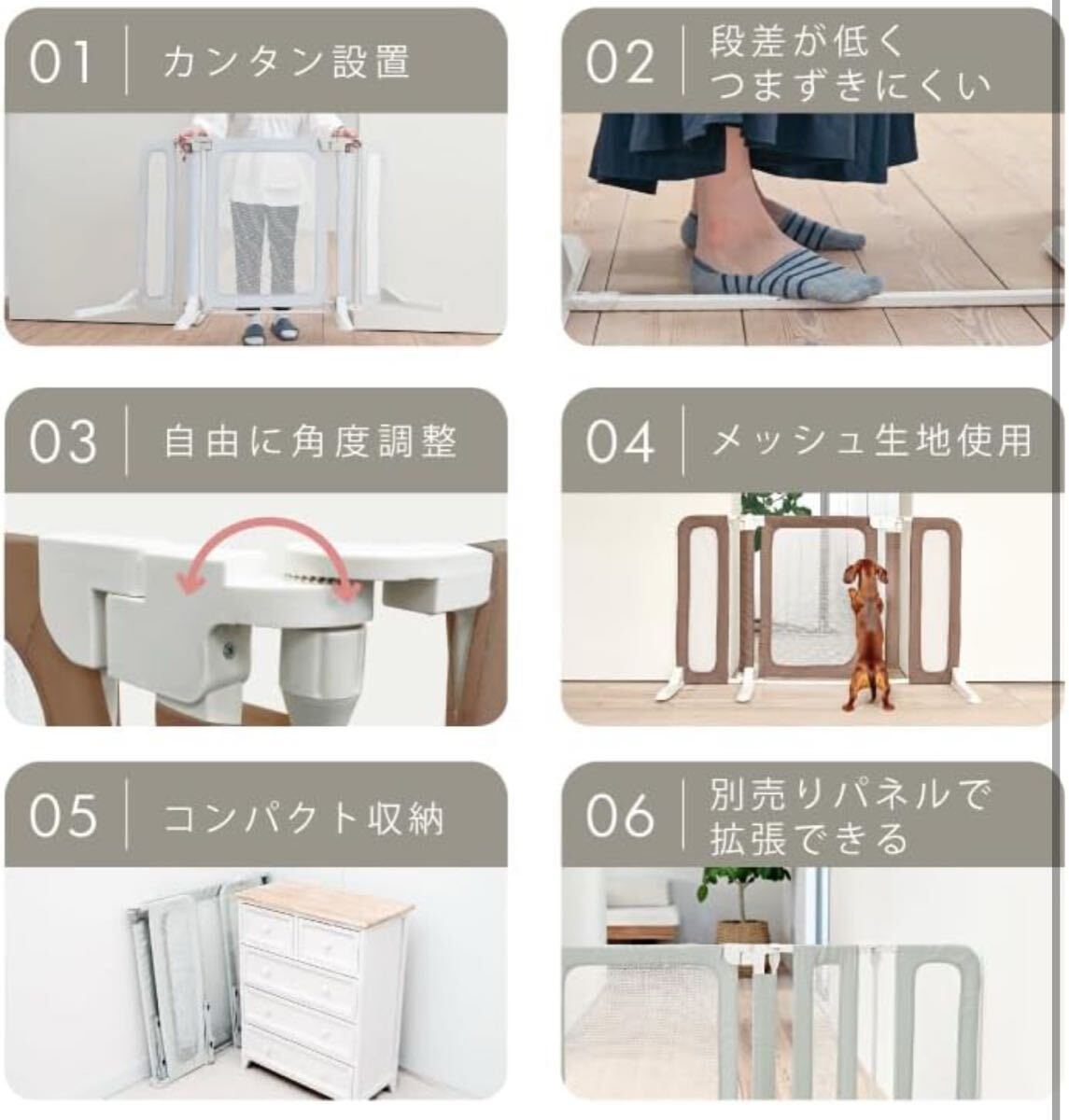 01 カンタン設置

02 段差が低く つまずきにくい

03 自由に角度調整

04 メッシュ生地使用

05 コンパクト収納

06 別売りパネルで 拡張できる