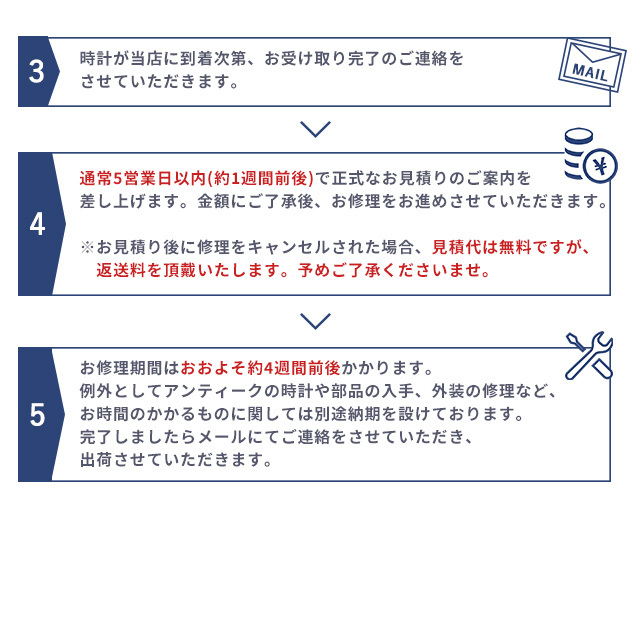 3

時計が当店に到着次第、お受け取り完了のご連絡をさせていただきます。

MAIL

4

通常5営業日以内(約1週間前後)で正式なお見積りのご案内を差し上げます。金額にご了承後、お修理をお進めさせていただきます。

※お見積り後に修理をキャンセルされた場合、見積代は無料ですが、返送料を頂戴いたします。予めご了承くださいませ。

¥

5

お修理期間はおおよそ約4週間前後かかります。
例外としてアンティークの時計や部品の入手、外装の修理など、お時間のかかるものに関しては別途納期を設けております。
完了しましたらメールにてご連絡をさせていただき、出荷させていただきます。