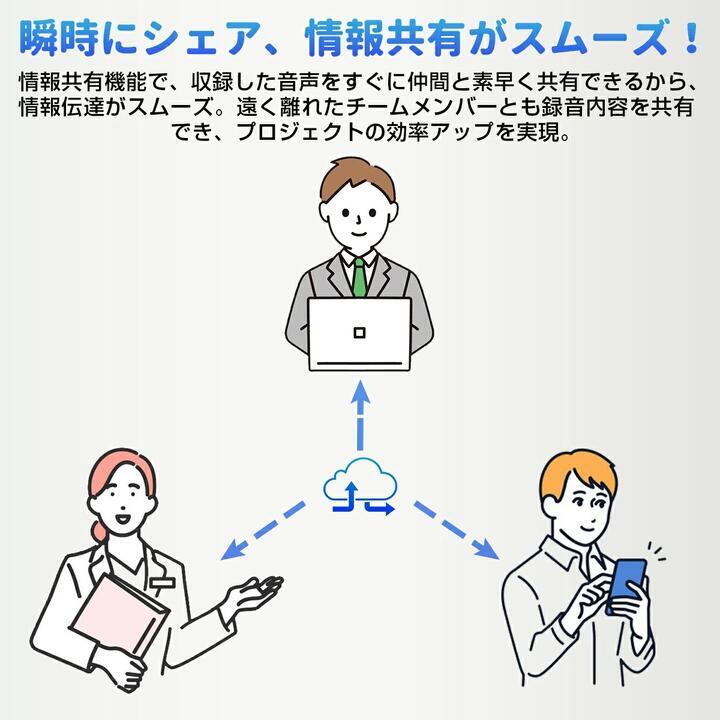 瞬時にシェア、情報共有がスムーズ！

情報共有機能で、収録した音声をすぐに仲間と素早く共有できるから、情報伝達がスムーズ。遠く離れたチームメンバーとも録音内容を共有でき、プロジェクトの効率アップを実現。