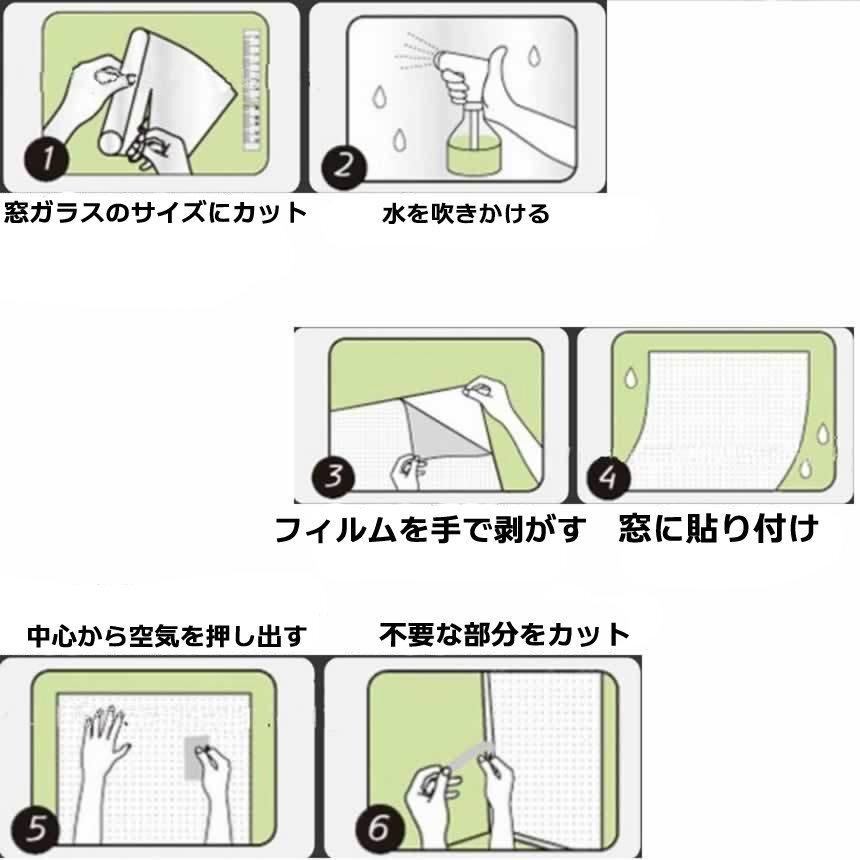 1
窓ガラスのサイズにカット

2
水を吹きかける

3
フィルムを手で剥がす

4
窓に貼り付け

中心から空気を押し出す
5

不要な部分をカット
6