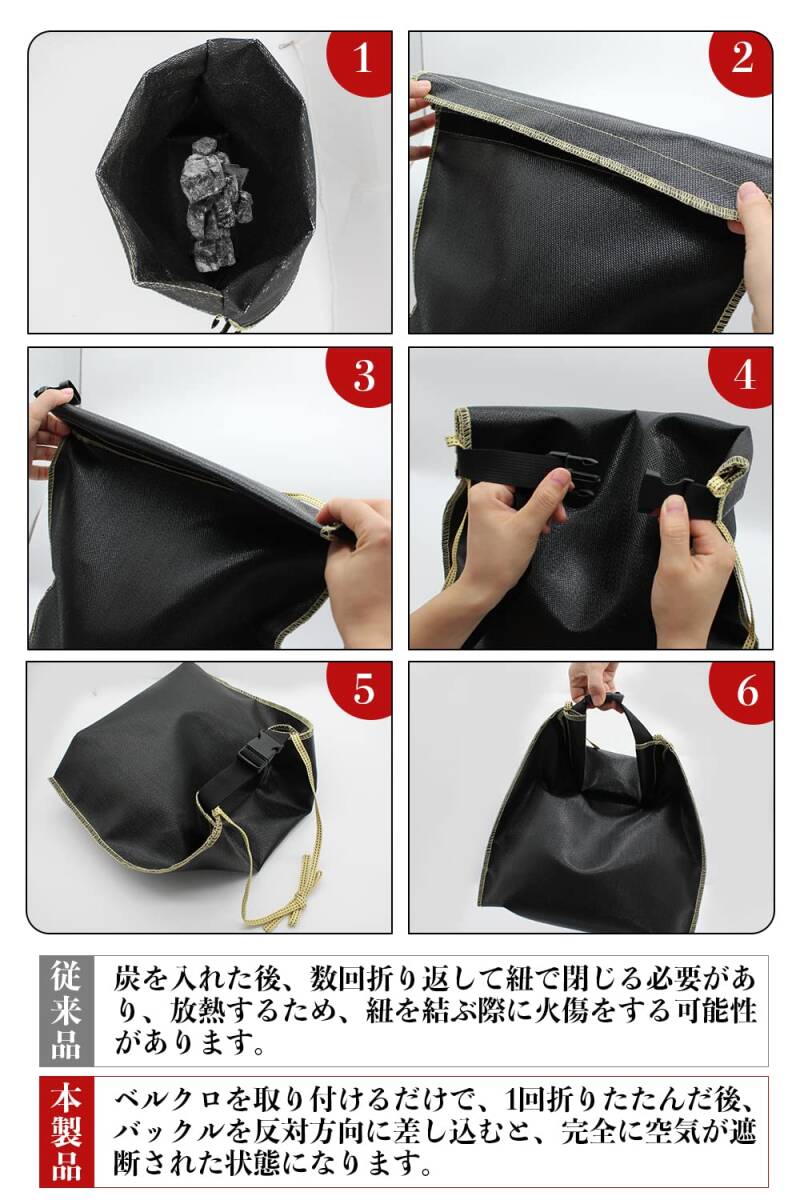 1

2

3

4

5

6

従来品

炭を入れた後、数回折り返して紐で閉じる必要があり、放熱するため、紐を結ぶ際に火傷をする可能性があります。

本製品

ベルクロを取り付けるだけで、1回折りたたんだ後、バックルを反対方向に差し込むと、完全に空気が遮断された状態になります。