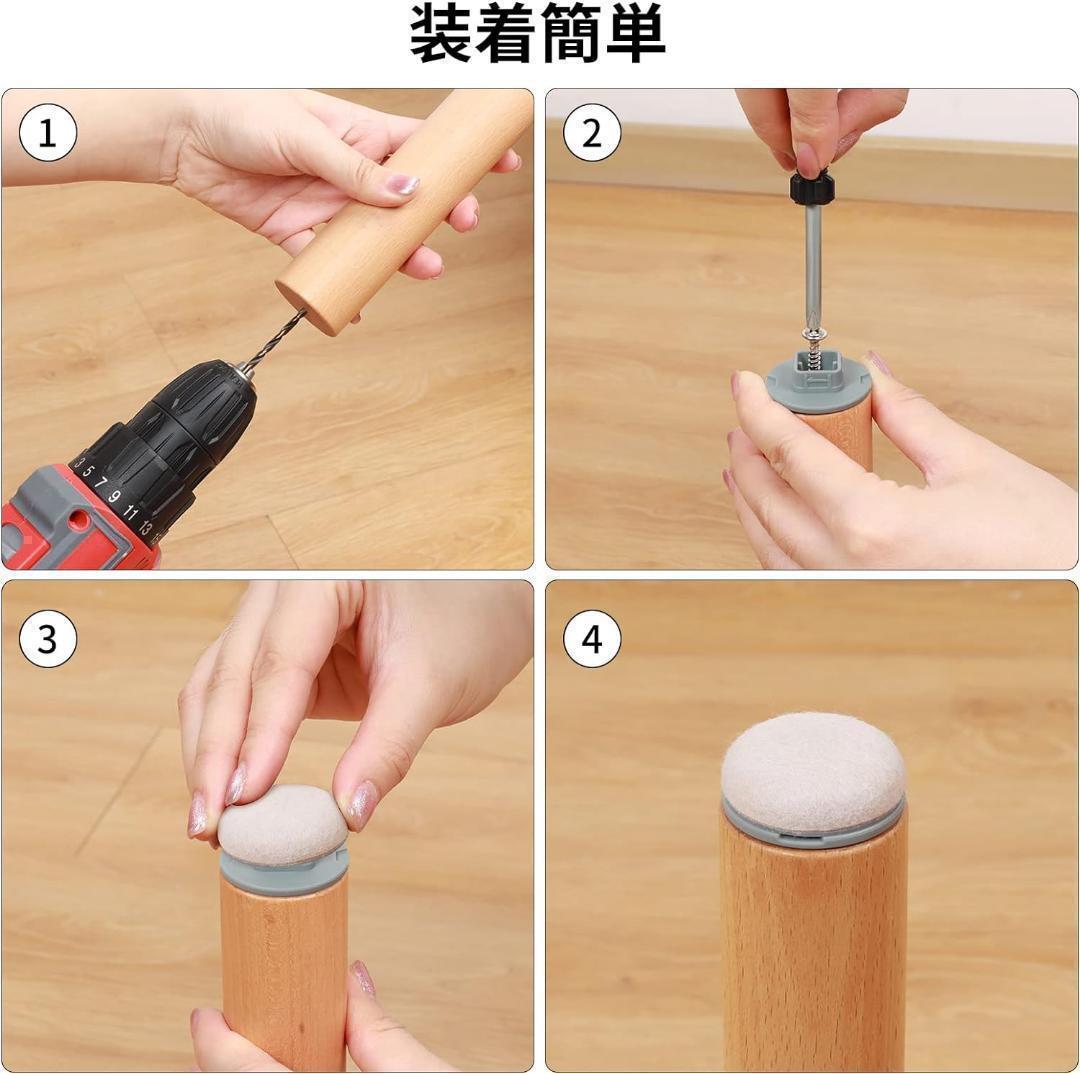 装着簡単

1

3 5 7 9 11 13

2

3

4