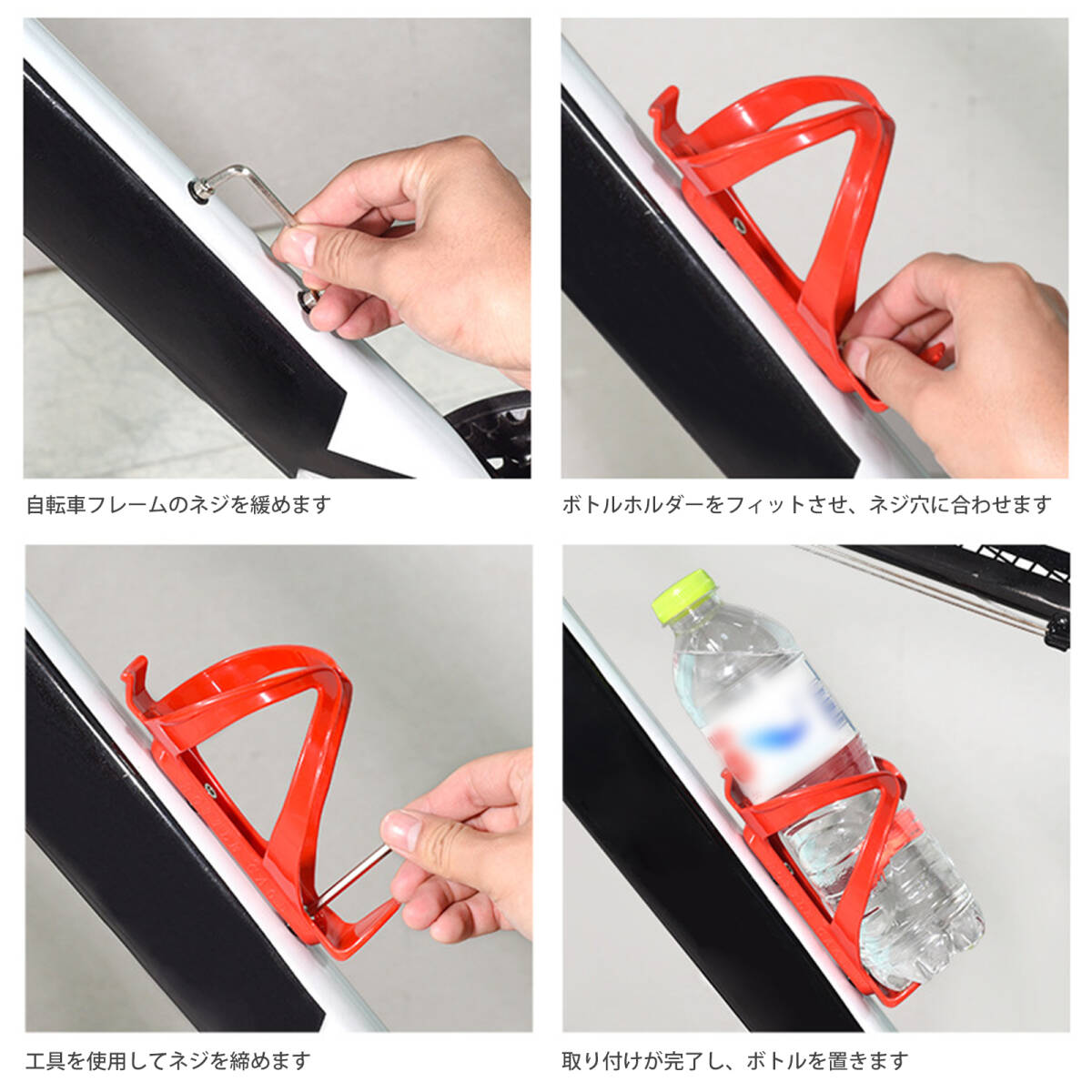 自転車フレームのネジを緩めます

ボトルホルダーをフィットさせ、ネジ穴に合わせます

工具を使用してネジを締めます

取り付けが完了し、ボトルを置きます