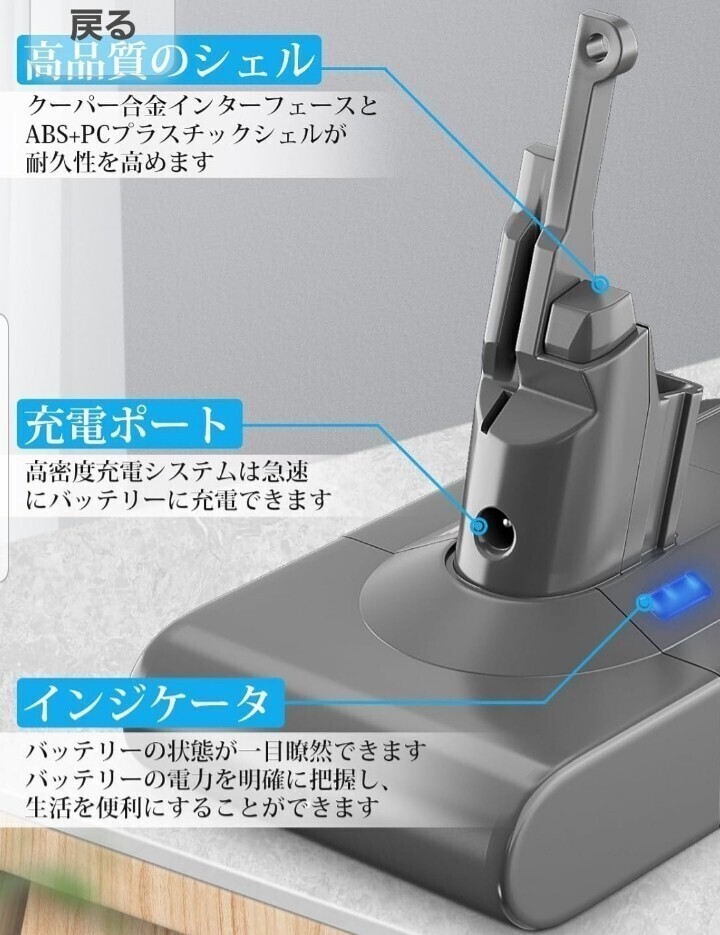 戻る

高品質のシェル

クーパー合金インターフェースとABS+PCプラスチックシェルが耐久性を高めます

充電ポート

高密度充電システムは急速にバッテリーに充電できます

インジケータ

バッテリーの状態が一目瞭然できます
バッテリーの電力を明確に把握し、生活を便利にすることができます