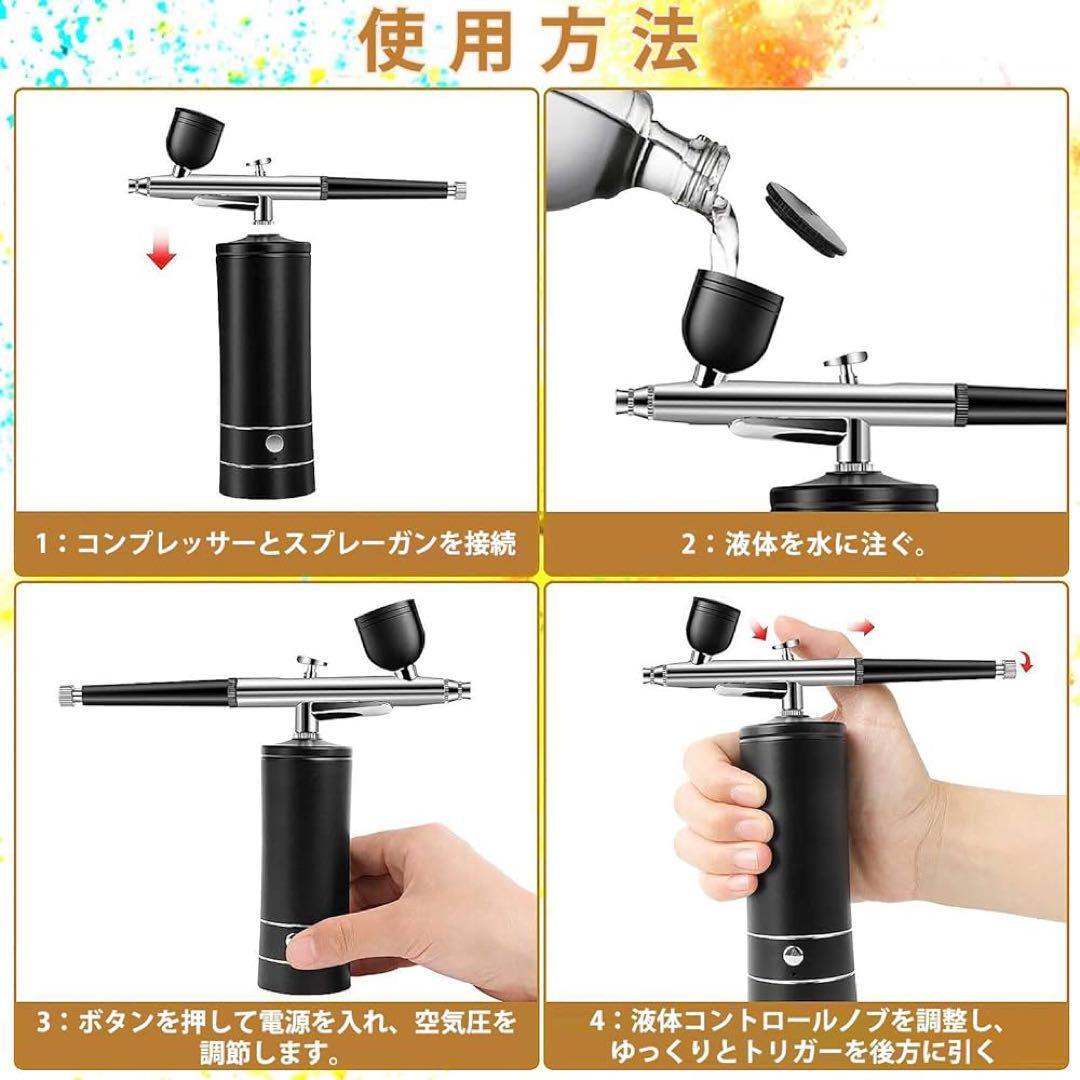 使用方法

1：コンプレッサーとスプレーガンを接続

2：液体を水に注ぐ。

3：ボタンを押して電源を入れ、空気圧を調節します。

4：液体コントロールノブを調整し、ゆっくりとトリガーを後方に引く