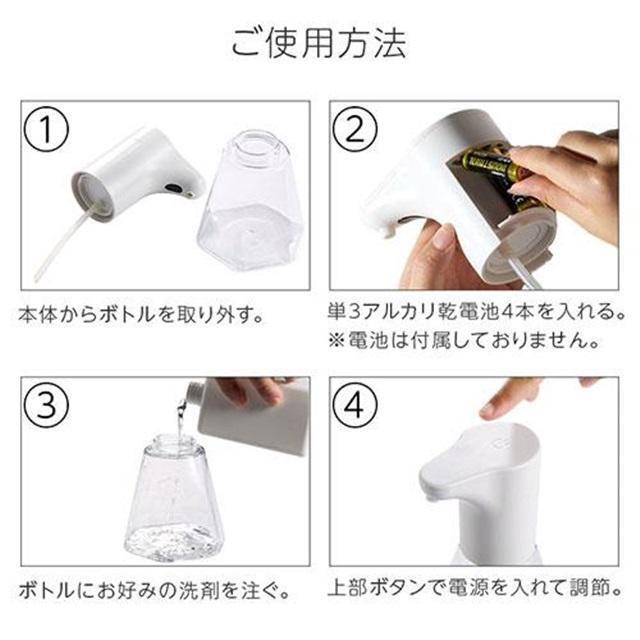 ご使用方法

①

本体からボトルを取り外す。

②

単3アルカリ乾電池4本を入れる。
※電池は付属しておりません。

③

ボトルにお好みの洗剤を注ぐ。

④

上部ボタンで電源を入れて調節。