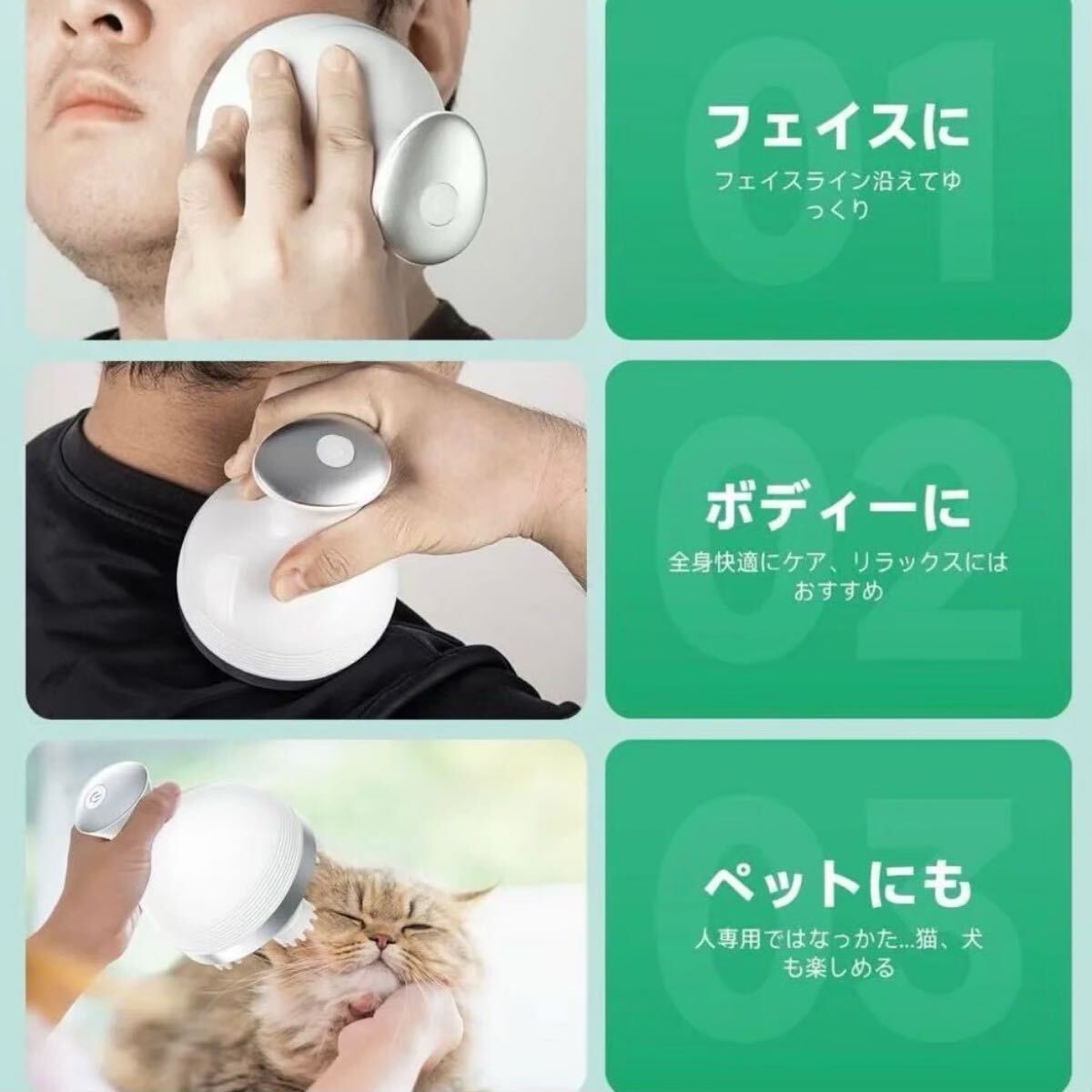 01

フェイスに

フェイスライン沿えてゆっくり

02

ボディーに

全身快適にケア、リラックスにはおすすめ

03

ペットにも

人専用ではなっかた...猫、犬も楽しめる