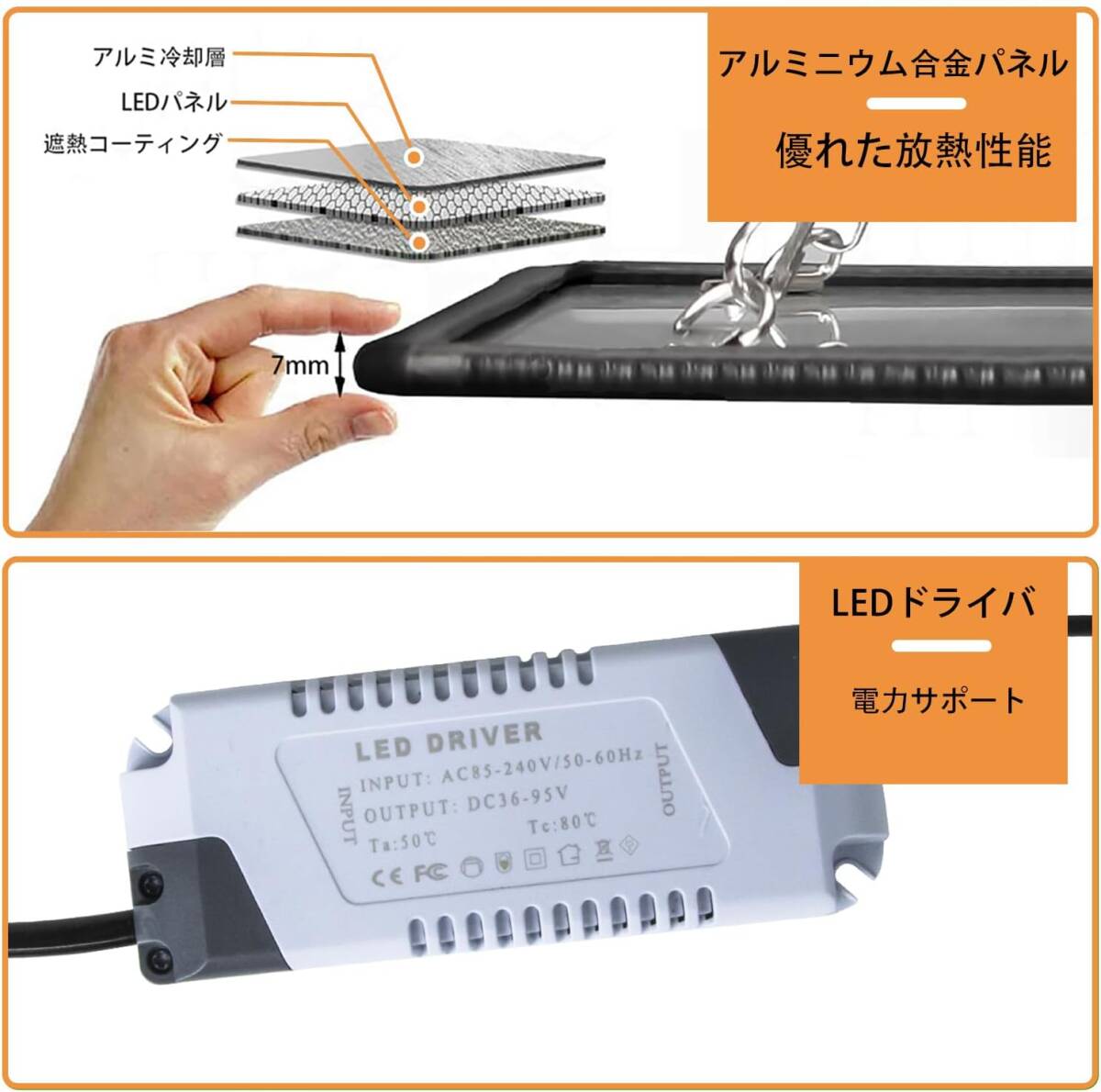 アルミ冷却層
LEDパネル
遮熱コーティング

アルミニウム合金パネル

優れた放熱性能

7mm

LEDドライバ

電力サポート

LED DRIVER
INPUT: AC85-240V/50-60Hz
OUTPUT: DC36-95V
Ta:50℃ Tc:80℃
INPUT
OUTPUT
CE FC