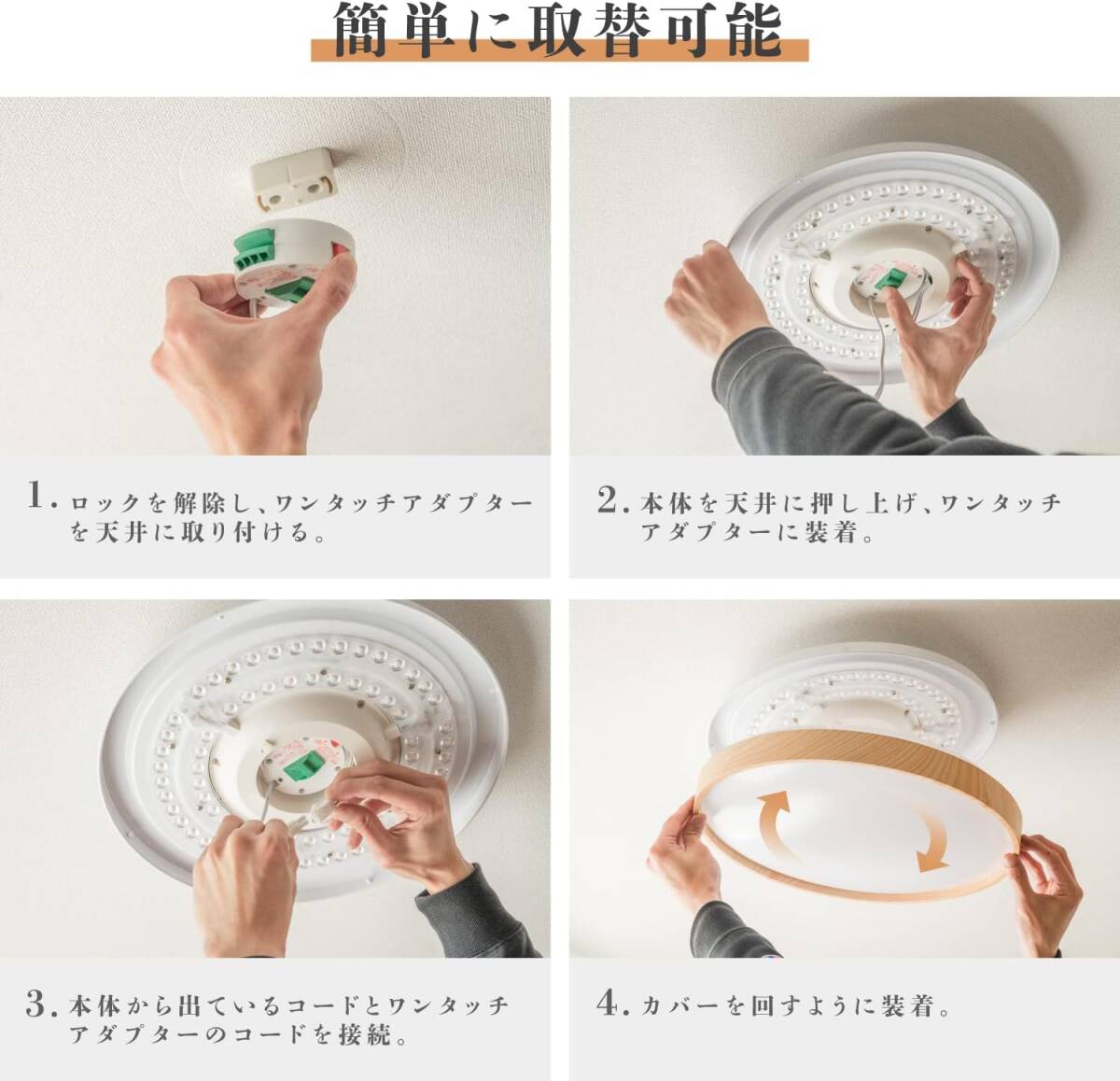 簡単に取替可能

1. ロックを解除し、ワンタッチアダプターを天井に取り付ける。

2. 本体を天井に押し上げ、ワンタッチアダプターに装着。

3. 本体から出ているコードとワンタッチアダプターのコードを接続。

4. カバーを回すように装着。