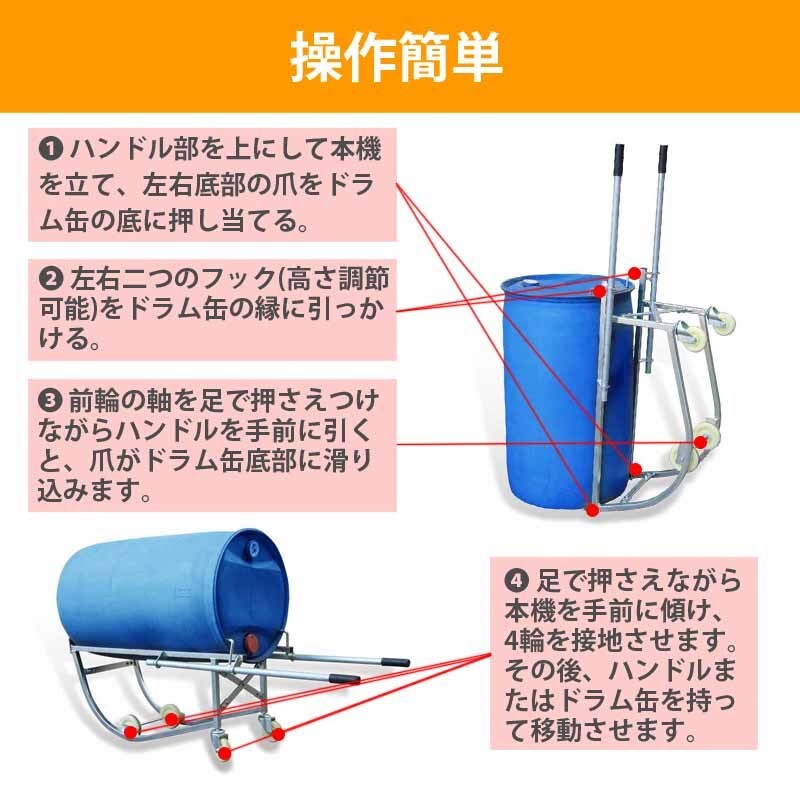 操作簡単

❶ ハンドル部を上にして本機を立て、左右底部の爪をドラム缶の底に押し当てる。

❷ 左右二つのフック(高さ調節可能)をドラム缶の縁に引っかける。

❸ 前輪の軸を足で押さえつけながらハンドルを手前に引くと、爪がドラム缶底部に滑り込みます。

❹ 足で押さえながら本機を手前に傾け、4輪を接地させます。その後、ハンドルまたはドラム缶を持って移動させます。